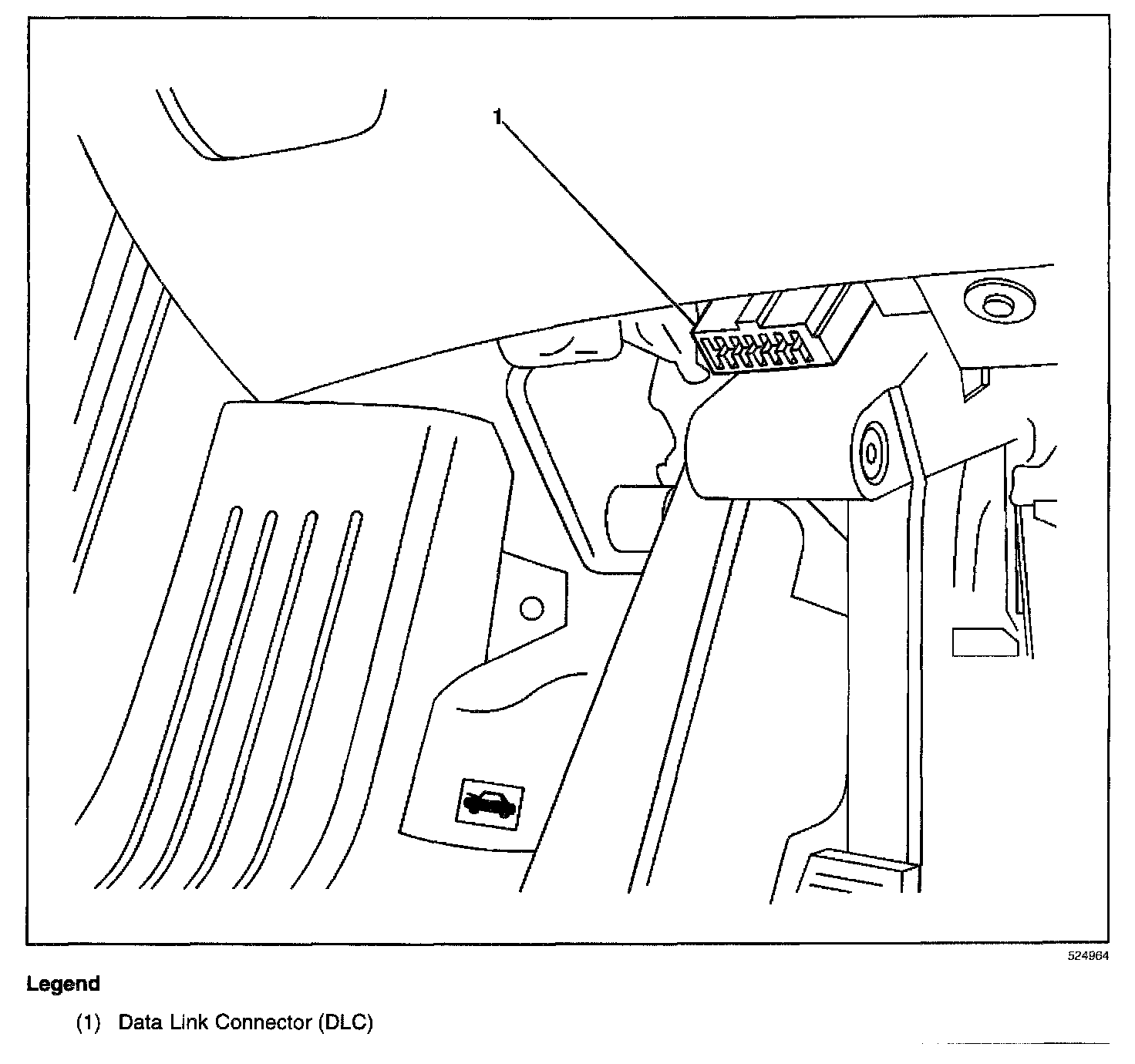 1

524964

Legend

(1) Data Link Connector (DLC)