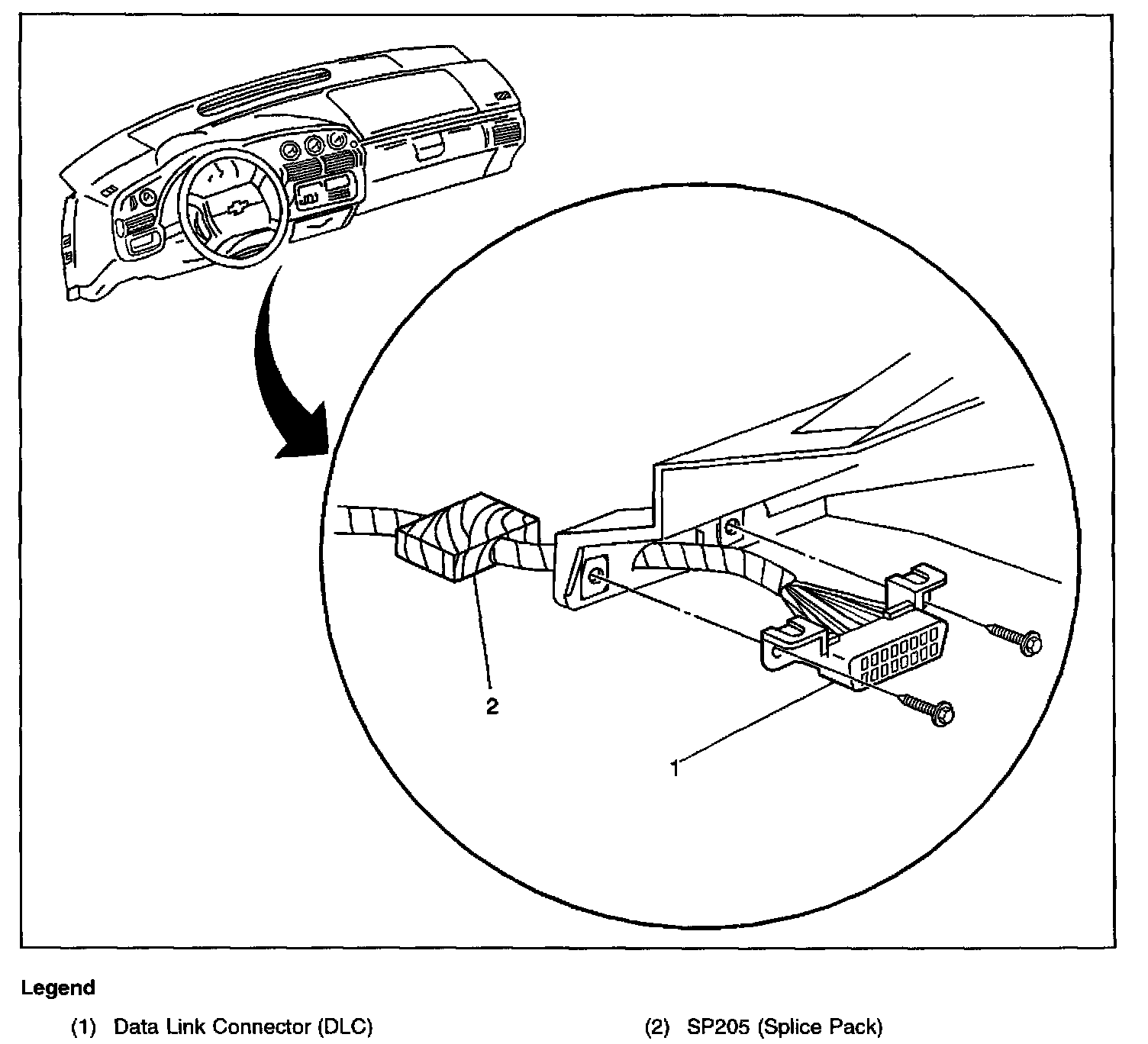 2

1

Legend

(1) Data Link Connector (DLC)

(2) SP205 (Splice Pack)