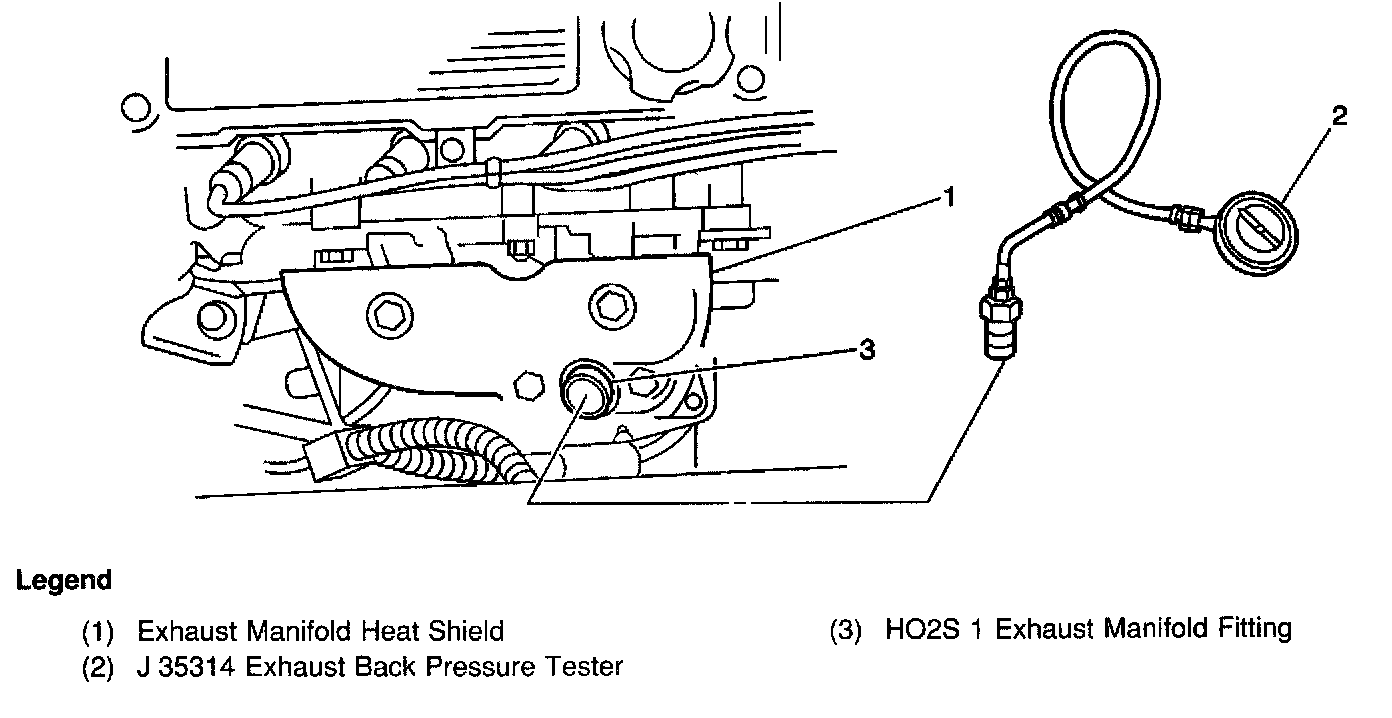 2

1

3

Legend

(1) Exhaust Manifold Heat Shield
(2) J 35314 Exhaust Back Pressure Tester

(3) HO2S 1 Exhaust Manifold Fitting