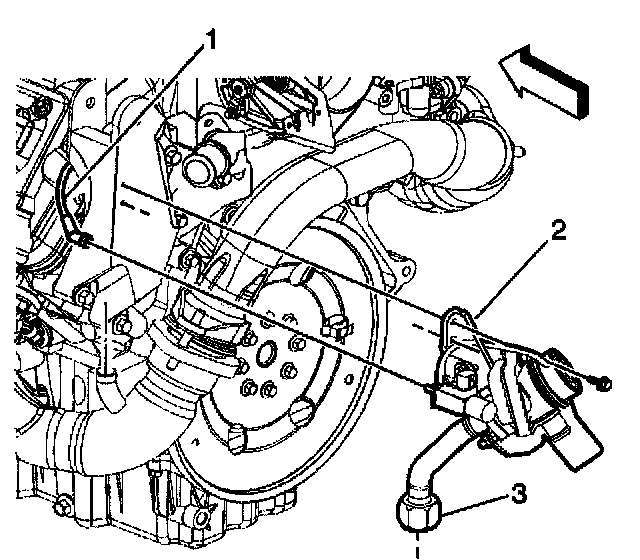 1
2
3