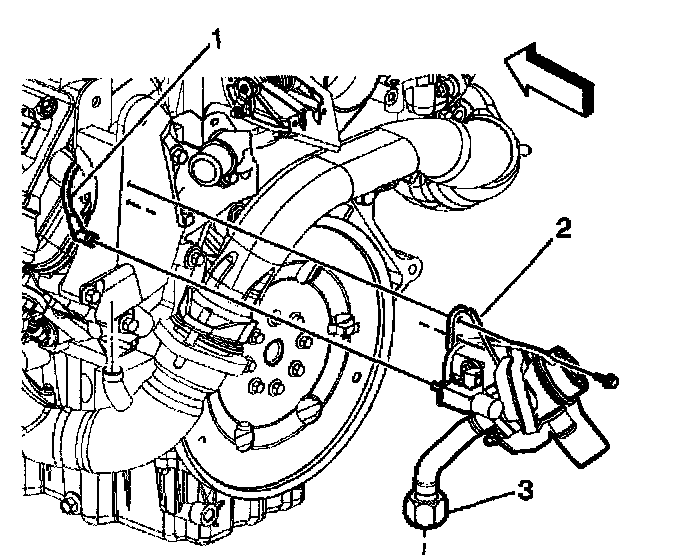 1

2

3