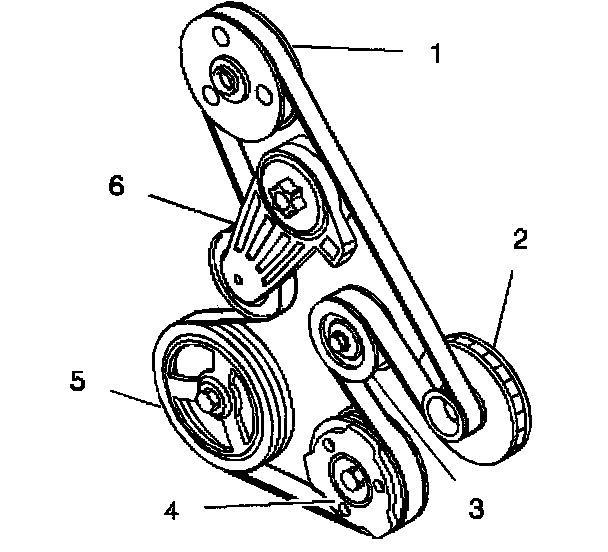 1
6
2
5
4
3