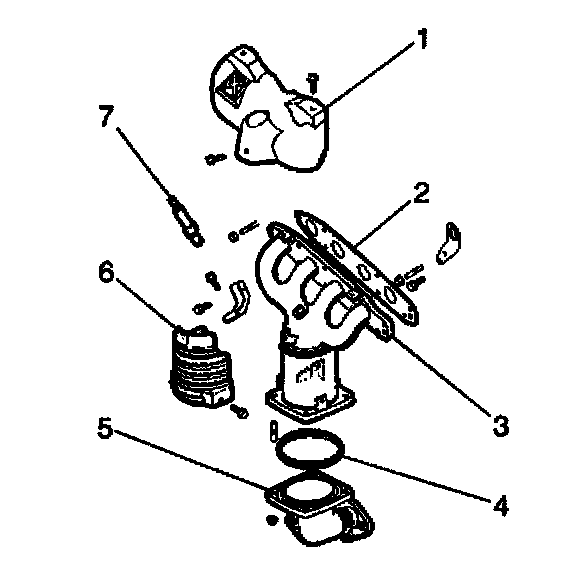 1
7
2
6
3
5
4