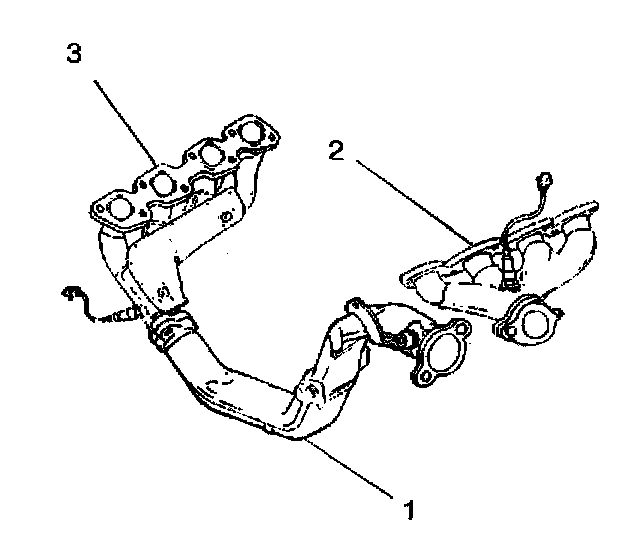 3

2

1