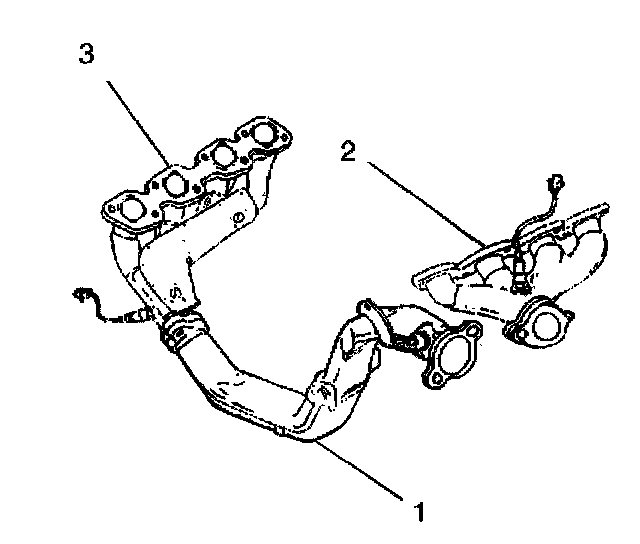 3
2
1