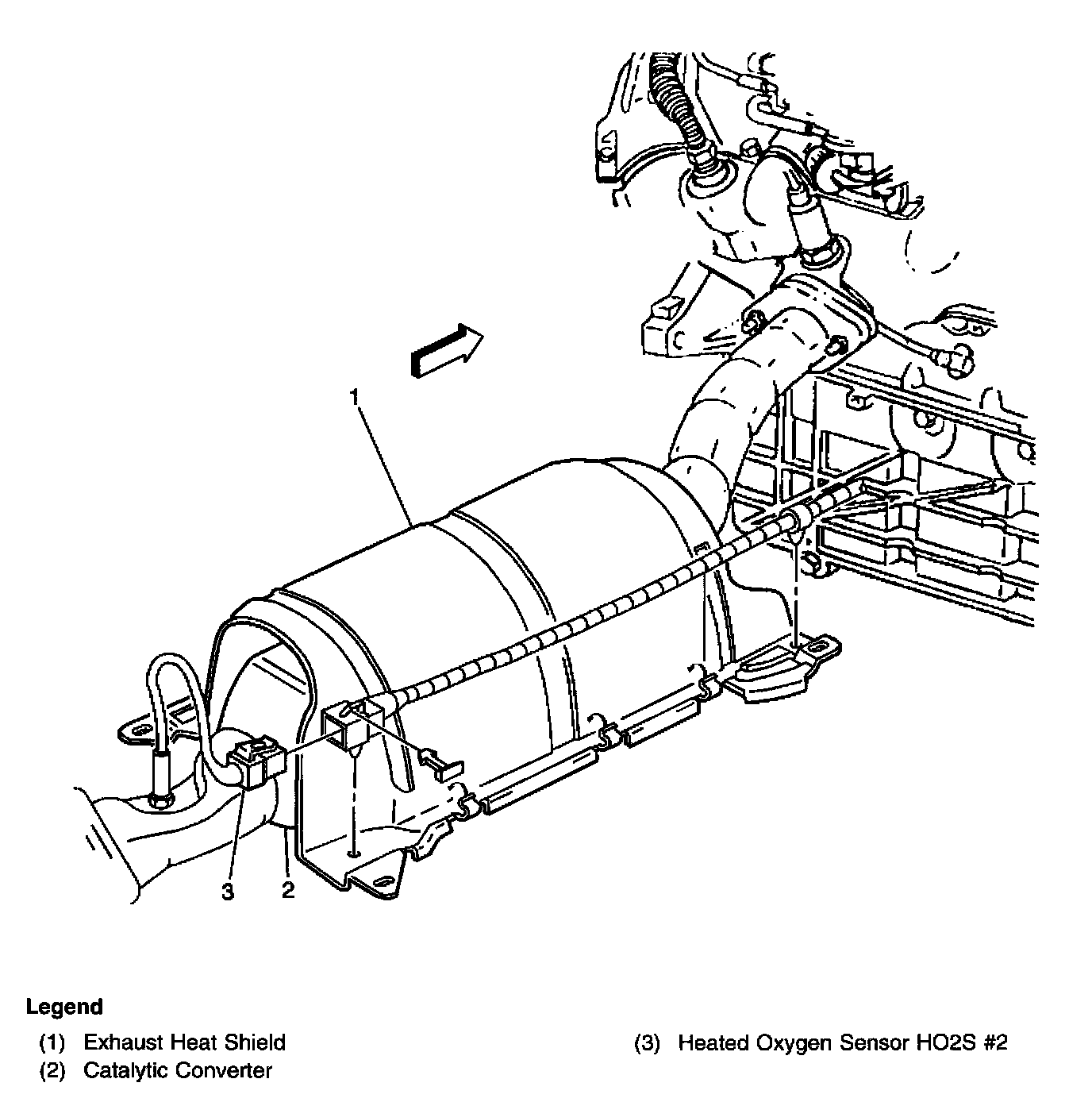 1

3 2

Legend
(1) Exhaust Heat Shield
(2) Catalytic Converter

(3) Heated Oxygen Sensor HO2S #2