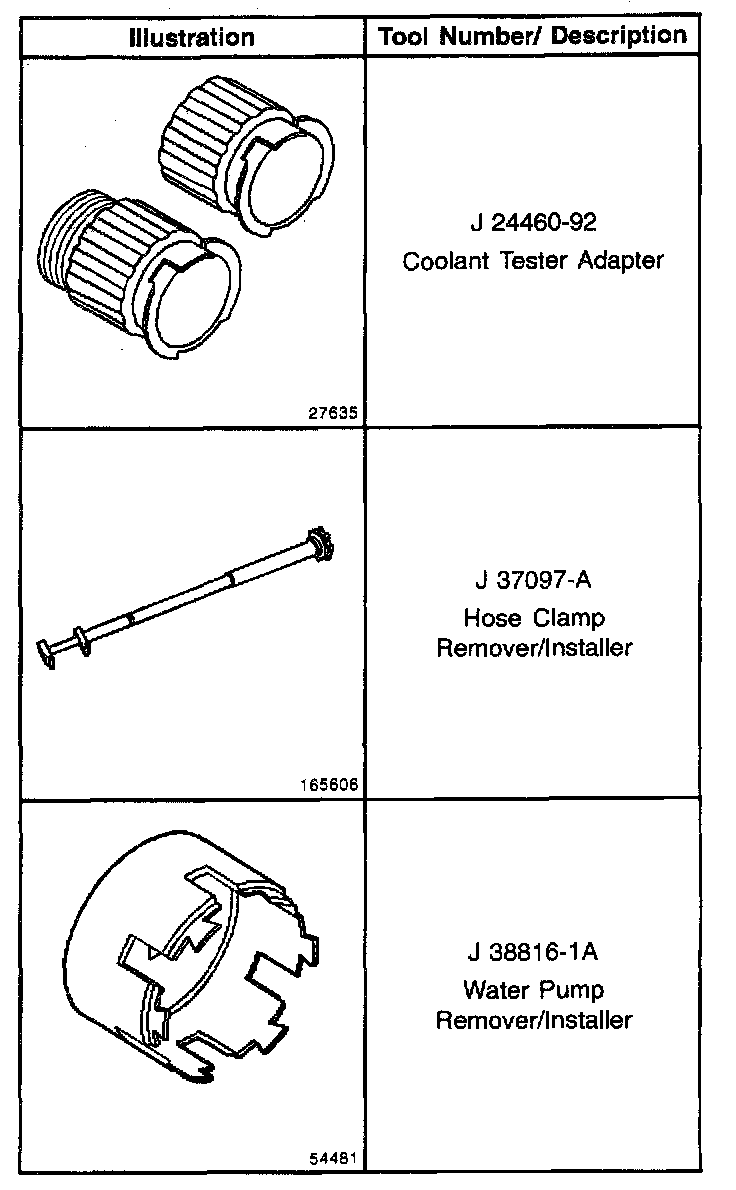 | Illustration | Tool Number/ Description |
|---|---|
| 27635 | J 24460-92 Coolant Tester Adapter |
| 165606 | J 37097-A Hose Clamp Remover/Installer |
| 54481 | J 38816-1A Water Pump Remover/Installer |