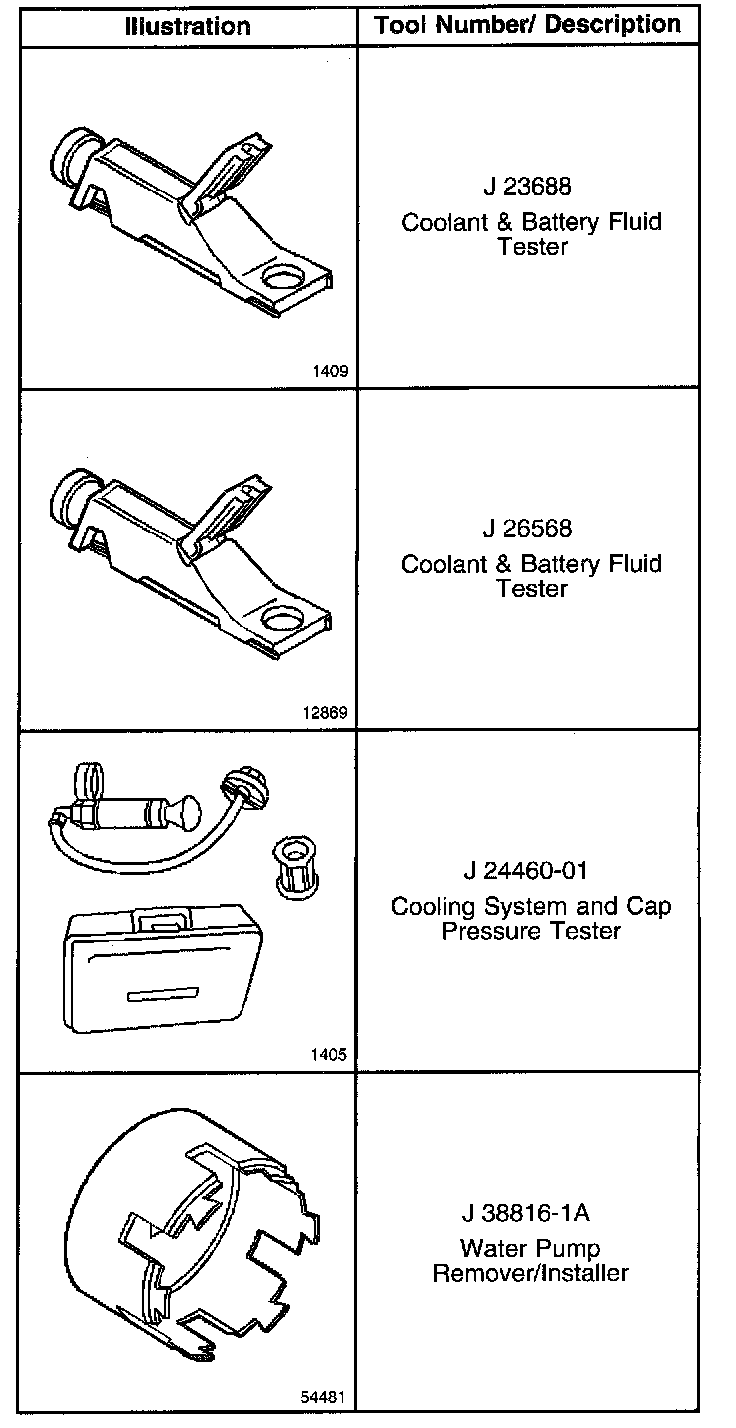 | Illustration | Tool Number/ Description |
|---|---|
| 1409 | J 23688 Coolant & Battery Fluid Tester |
| 12869 | J 26568 Coolant & Battery Fluid Tester |
| 1405 | J 24460-01 Cooling System and Cap Pressure Tester |
| 54481 | J 38816-1A Water Pump Remover/Installer |