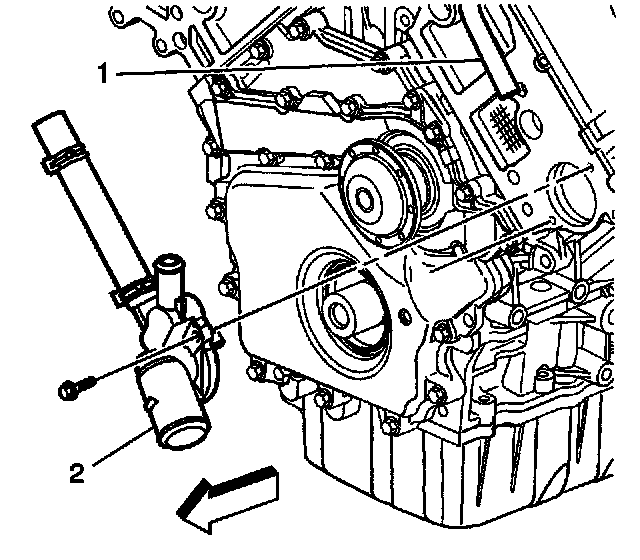 1
2