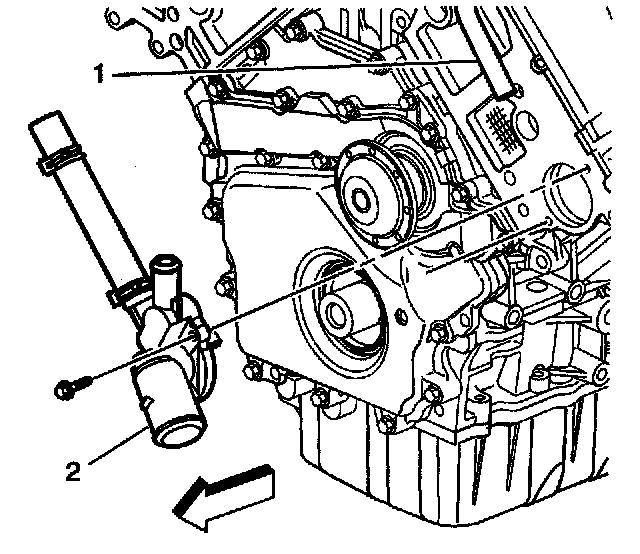 1

2