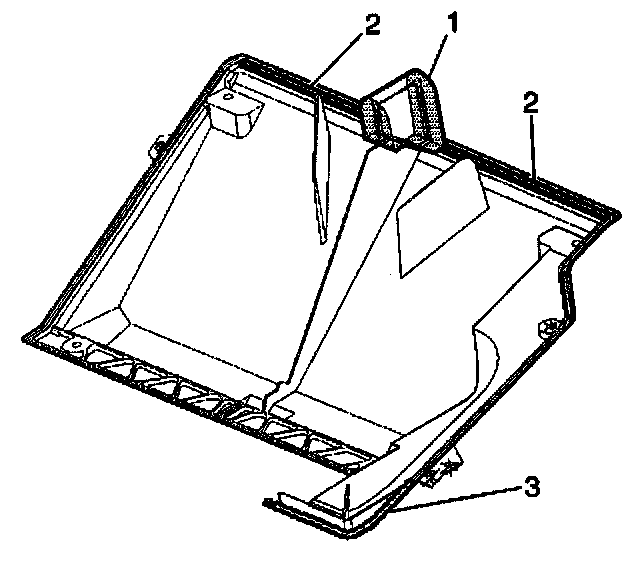 2
1
2
3