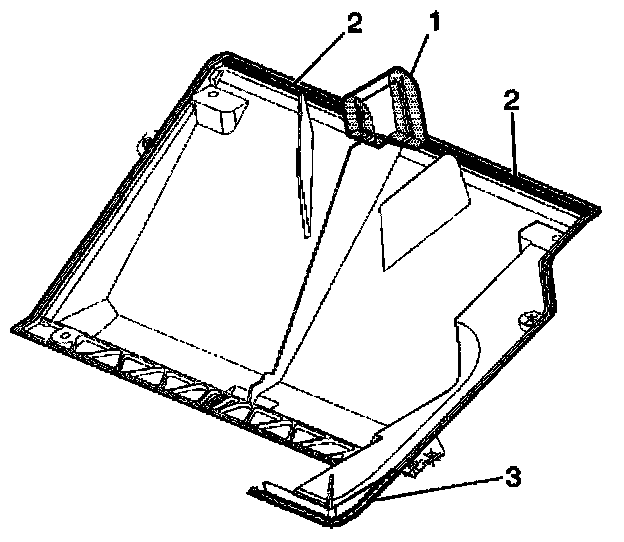 2
1
2
3