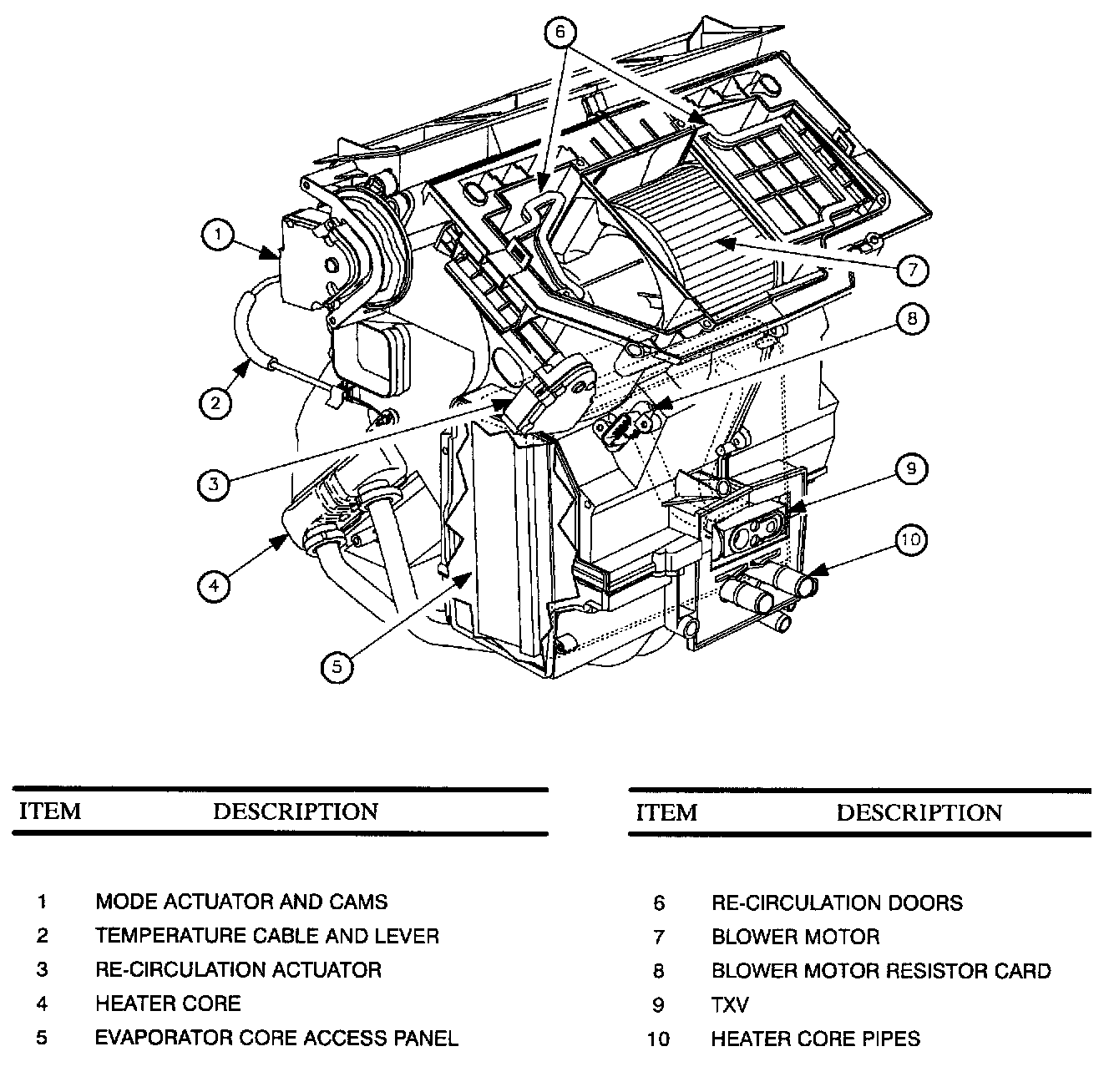 6
1
7
8
2
3
9
10
4
5

| ITEM | DESCRIPTION |
|---|---|
| 1 | MODE ACTUATOR AND CAMS |
| 2 | TEMPERATURE CABLE AND LEVER |
| 3 | RE-CIRCULATION ACTUATOR |
| 4 | HEATER CORE |
| 5 | EVAPORATOR CORE ACCESS PANEL |

| ITEM | DESCRIPTION |
|---|---|
| 6 | RE-CIRCULATION DOORS |
| 7 | BLOWER MOTOR |
| 8 | BLOWER MOTOR RESISTOR CARD |
| 9 | TXV |
| 10 | HEATER CORE PIPES |