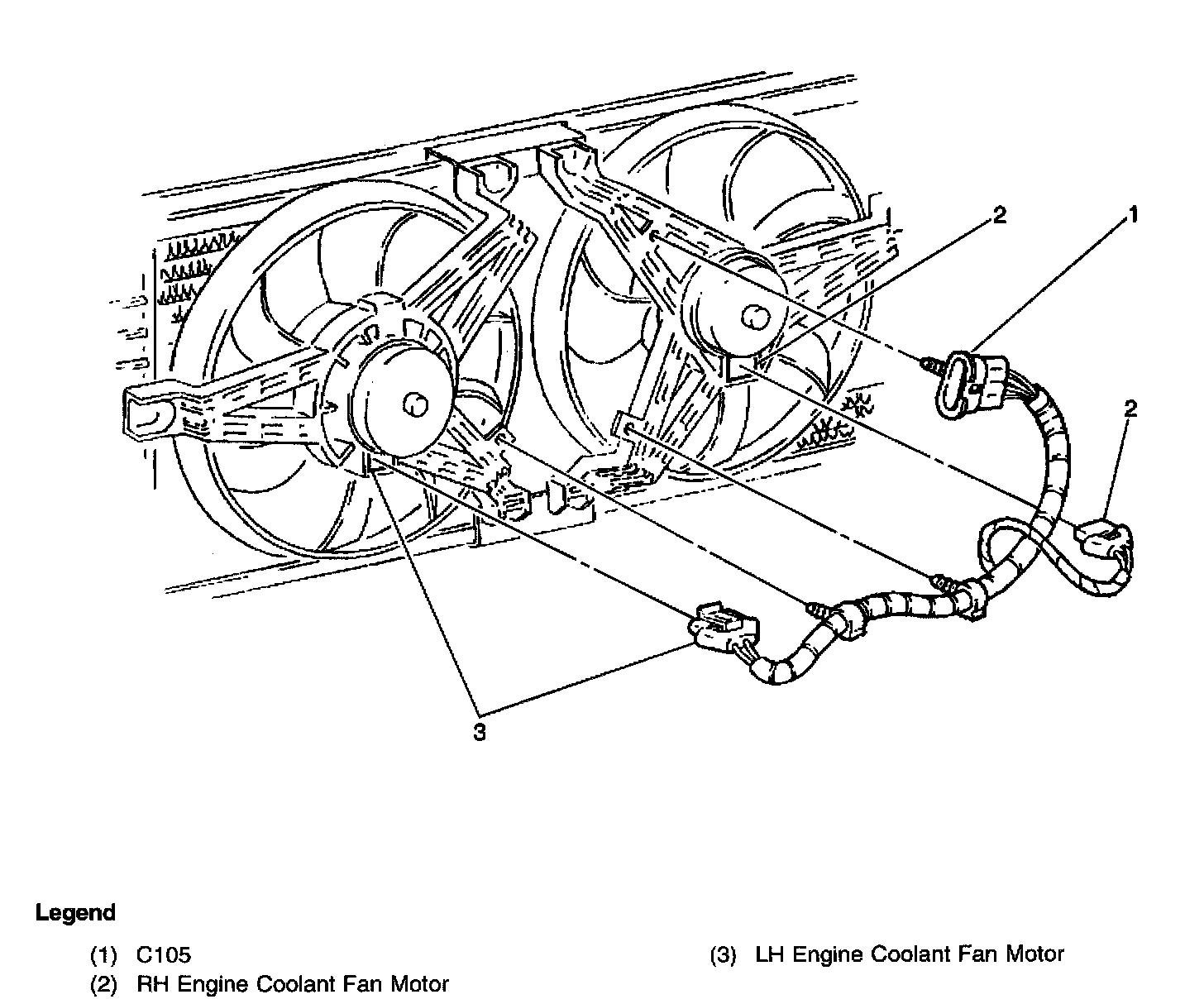 2
1
2
3

Legend

(1) C105
(2) RH Engine Coolant Fan Motor

(3) LH Engine Coolant Fan Motor