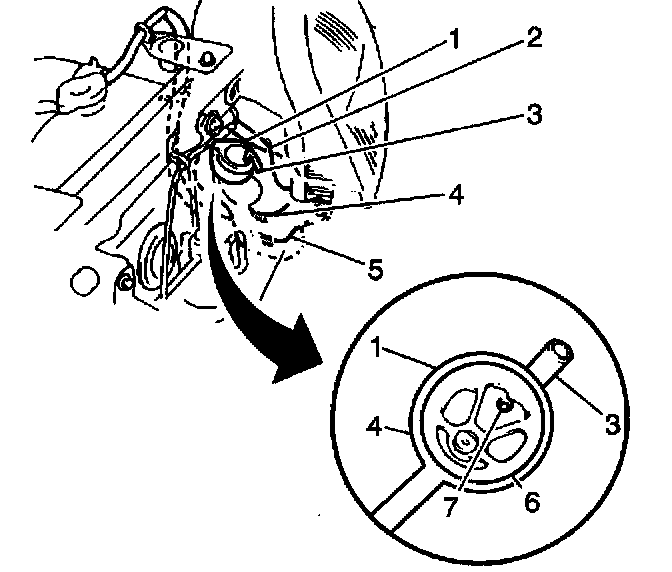 1
2
3
4
5
1
3
4
7
6