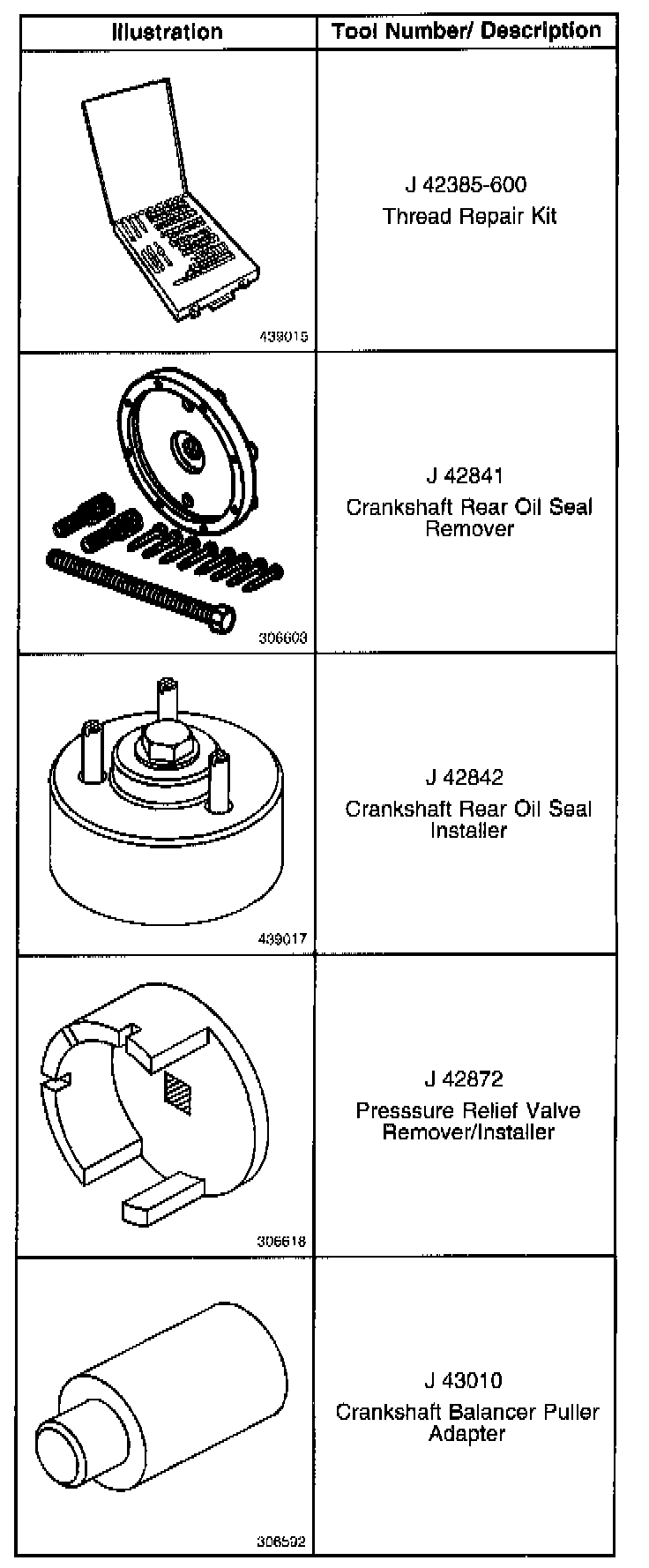 | Illustration | Tool Number/ Description |
|---|---|
| 439015 | J 42385-600 Thread Repair Kit |
| 306603 | J 42841 Crankshaft Rear Oil Seal Remover |
| 439017 | J 42842 Crankshaft Rear Oil Seal Installer |
| 306618 | J 42872 Presssure Relief Valve Remover/Installer |
| 306592 | J 43010 Crankshaft Balancer Puller Adapter |