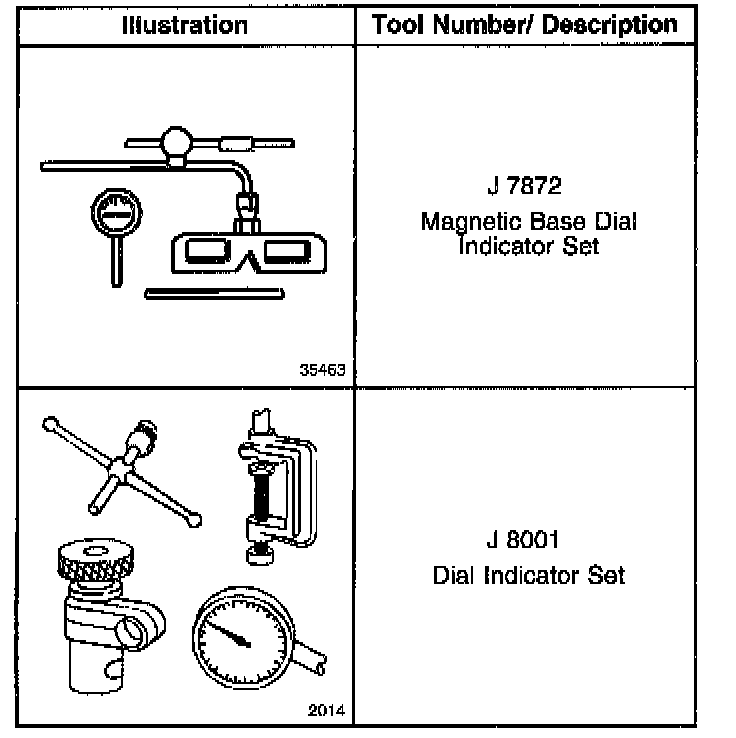 | Illustration | Tool Number/ Description |
|---|---|
| 35463 | J 7872 Magnetic Base Dial Indicator Set |
| 2014 | J 8001 Dial Indicator Set |