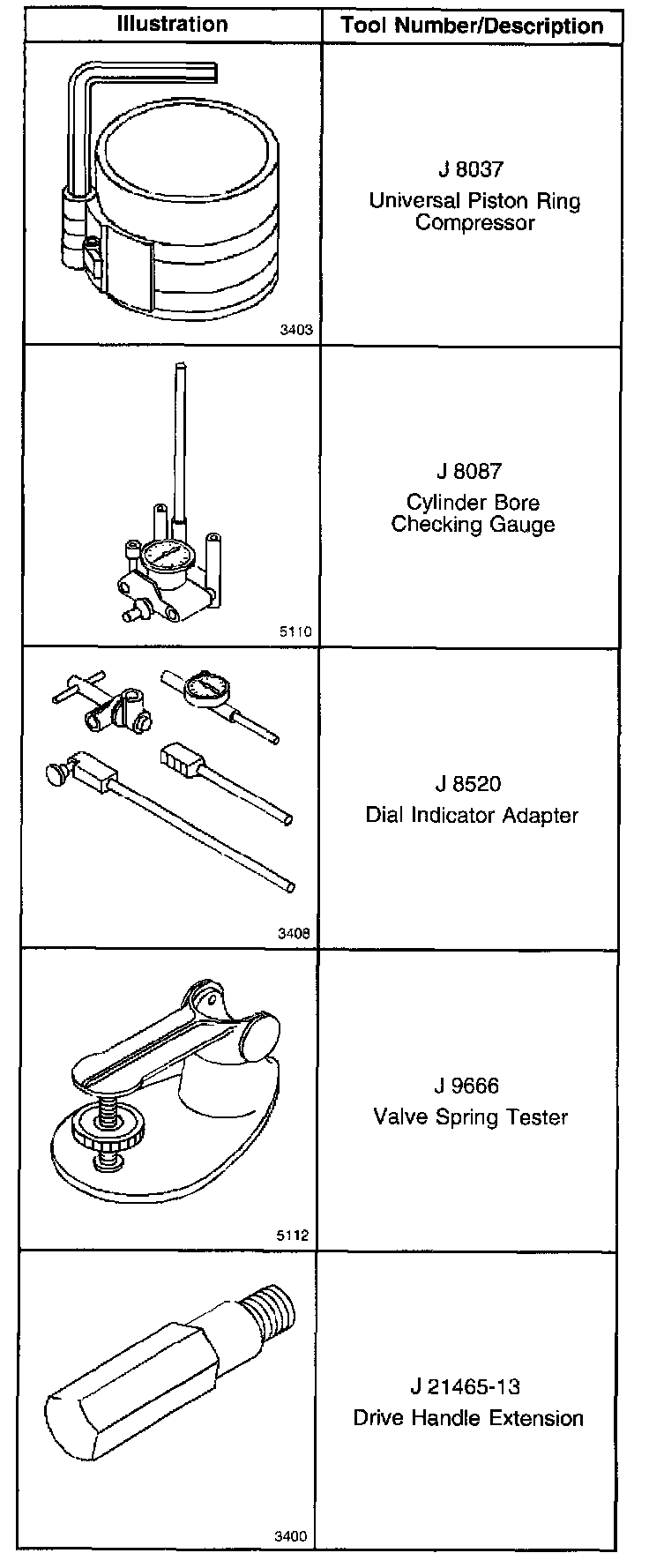 | Illustration | Tool Number/Description |
|---|---|
| 3403 | J 8037 Universal Piston Ring Compressor |
| 5110 | J 8087 Cylinder Bore Checking Gauge |
| 3408 | J 8520 Dial Indicator Adapter |
| 5112 | J 9666 Valve Spring Tester |
| 3400 | J 21465-13 Drive Handle Extension |