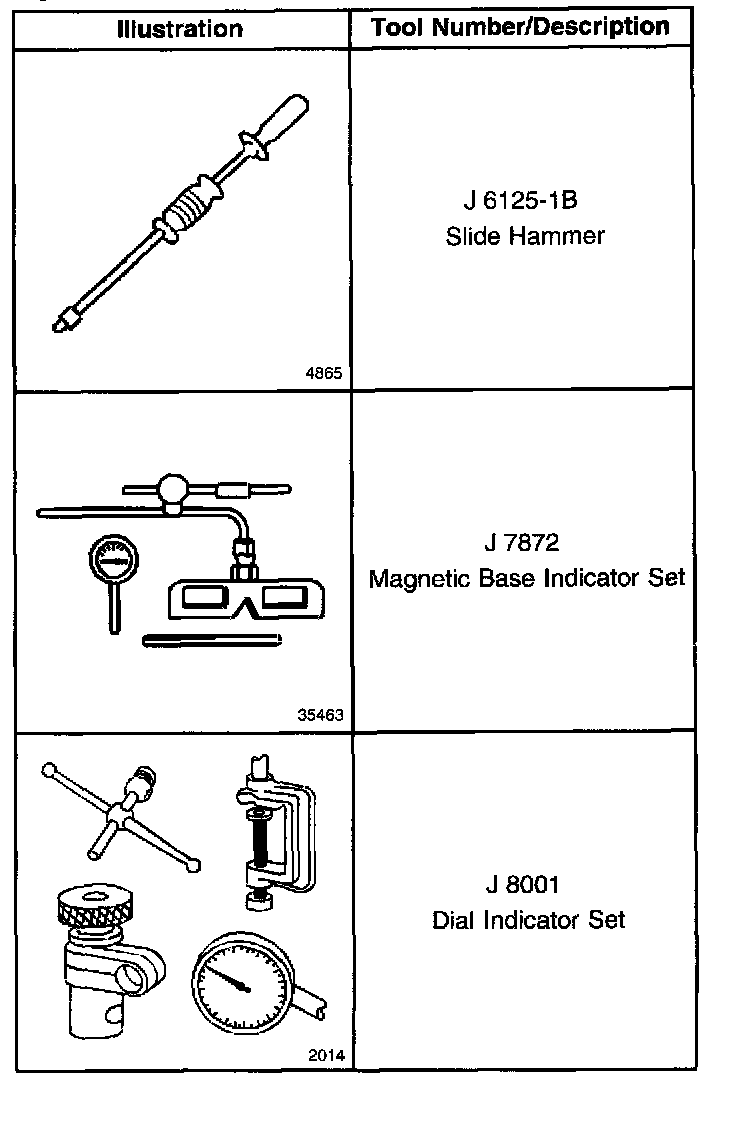 | Illustration | Tool Number/Description |
|---|---|
| 4865 | J 6125-1B Slide Hammer |
| 35463 | J 7872 Magnetic Base Indicator Set |
| 2014 | J 8001 Dial Indicator Set |