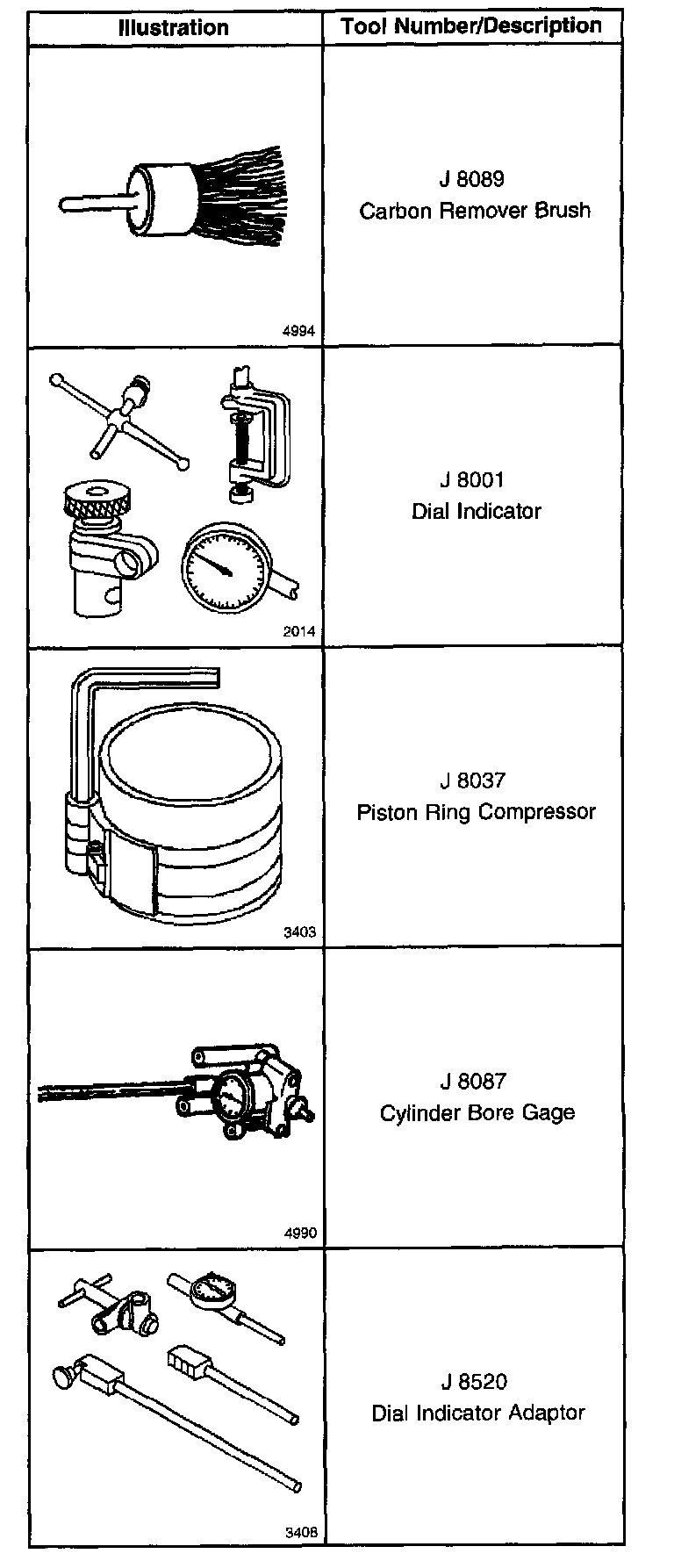 | Illustration | Tool Number/Description |
|---|---|
| 4994 | J 8089 Carbon Remover Brush |
| 2014 | J 8001 Dial Indicator |
| 3403 | J 8037 Piston Ring Compressor |
| 4990 | J 8087 Cylinder Bore Gage |
| 3408 | J 8520 Dial Indicator Adaptor |