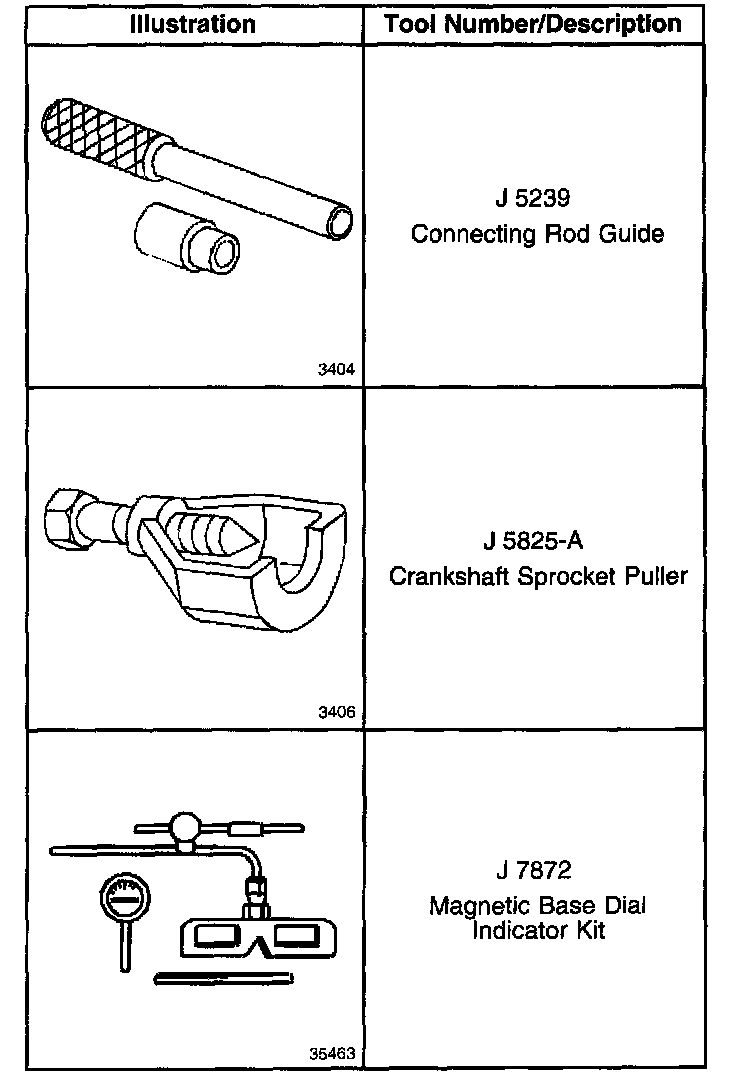 | Illustration | Tool Number/Description |
|---|---|
| 3404 | J 5239 Connecting Rod Guide |
| 3406 | J 5825-A Crankshaft Sprocket Puller |
| 35463 | J 7872 Magnetic Base Dial Indicator Kit |