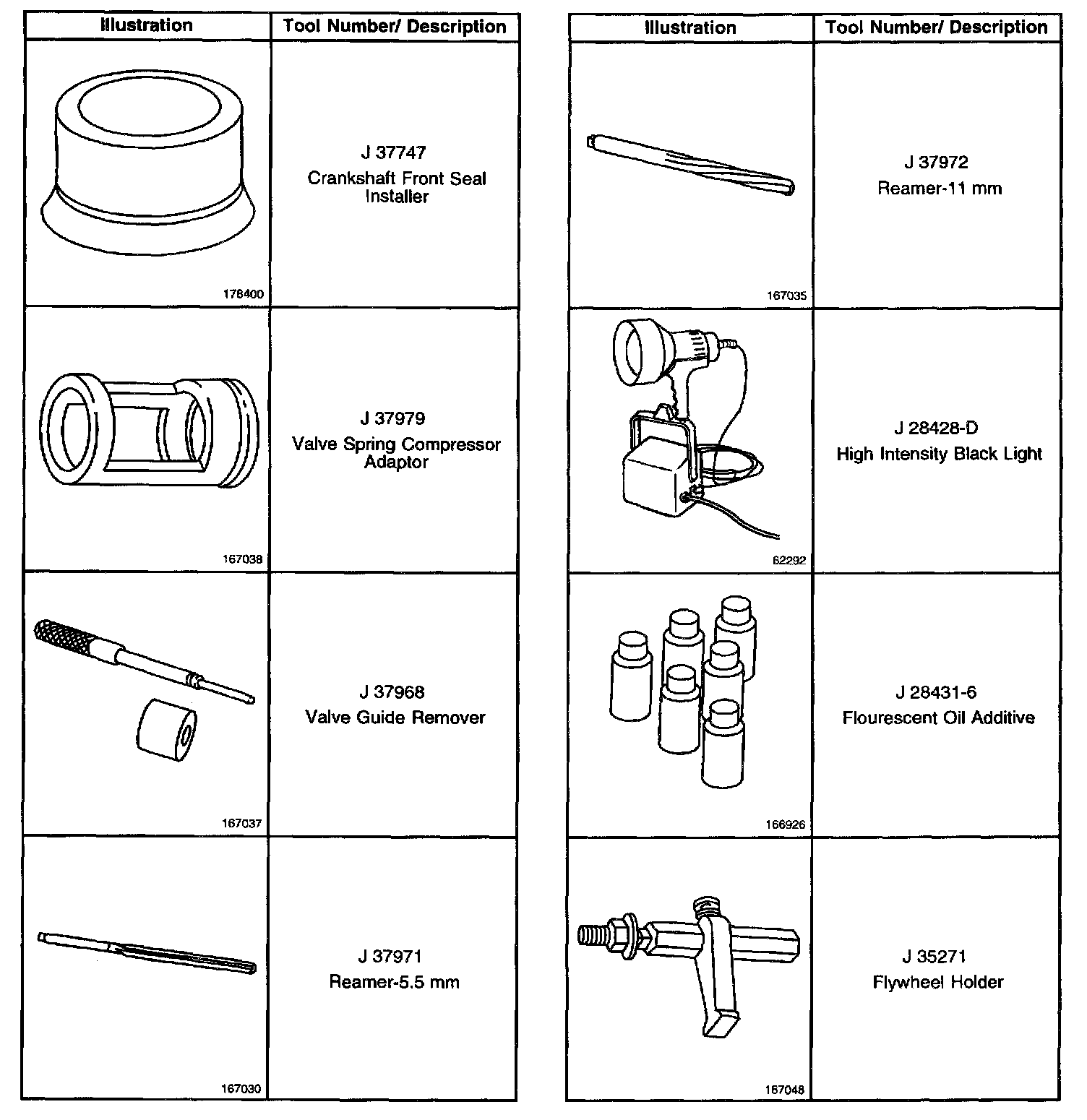 | Illustration | Tool Number/ Description |
|---|---|
| 178400 | J 37747 Crankshaft Front Seal Installer |
| 167038 | J 37979 Valve Spring Compressor Adaptor |
| 167037 | J 37968 Valve Guide Remover |
| 167030 | J 37971 Reamer-5.5 mm |

| Illustration | Tool Number/ Description |
|---|---|
| 167035 | J 37972 Reamer-11 mm |
| 62292 | J 28428-D High Intensity Black Light |
| 166926 | J 28431-6 Flourescent Oil Additive |
| 167048 | J 35271 Flywheel Holder |