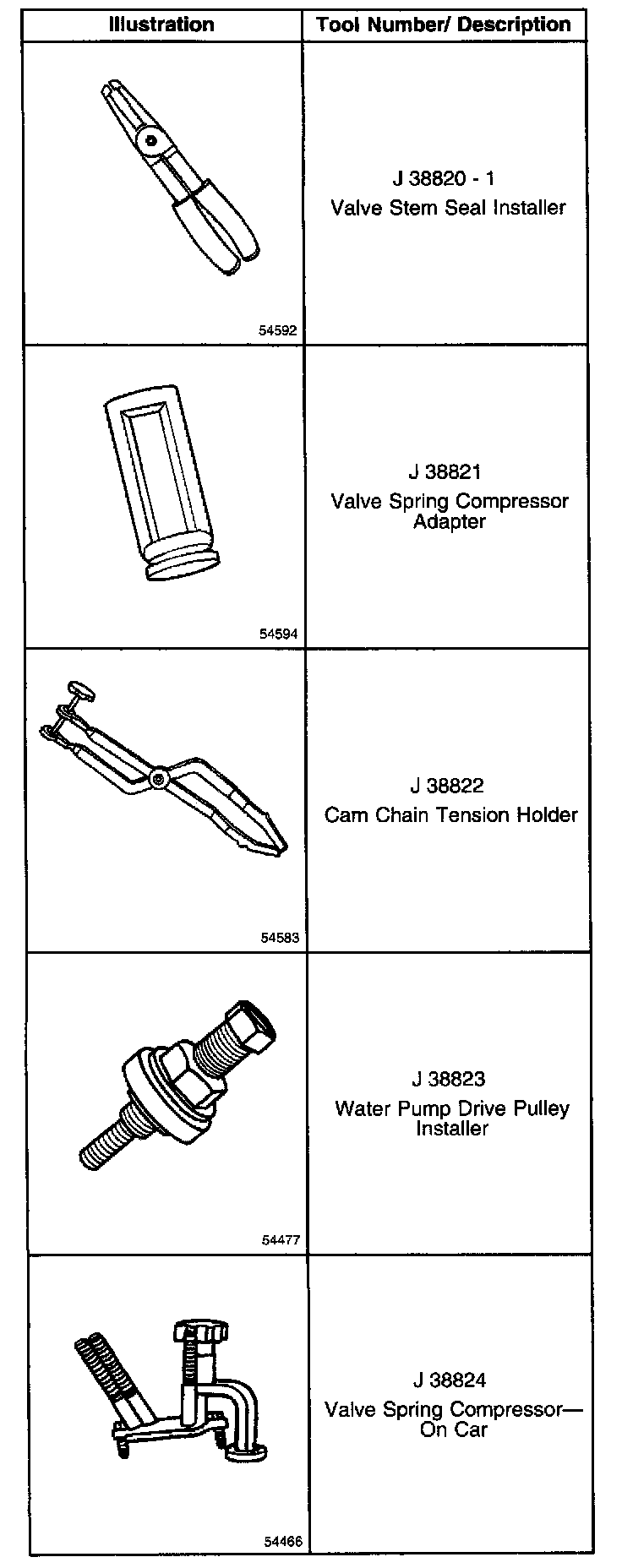 | Illustration | Tool Number/ Description |
|---|---|
| 54592 | J 38820 - 1 Valve Stem Seal Installer |
| 54594 | J 38821 Valve Spring Compressor Adapter |
| 54583 | J 38822 Cam Chain Tension Holder |
| 54477 | J 38823 Water Pump Drive Pulley Installer |
| 54466 | J 38824 Valve Spring Compressor— On Car |