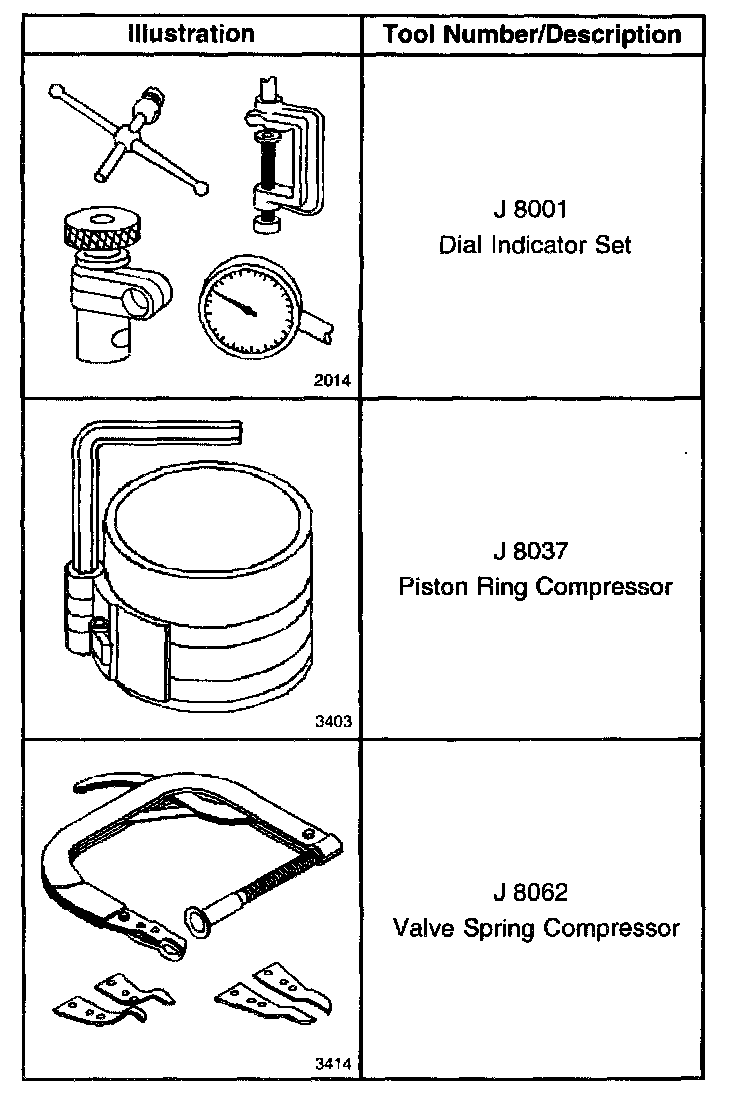 | Illustration | Tool Number/Description |
|---|---|
| 2014 | J 8001 Dial Indicator Set |
| 3403 | J 8037 Piston Ring Compressor |
| 3414 | J 8062 Valve Spring Compressor |