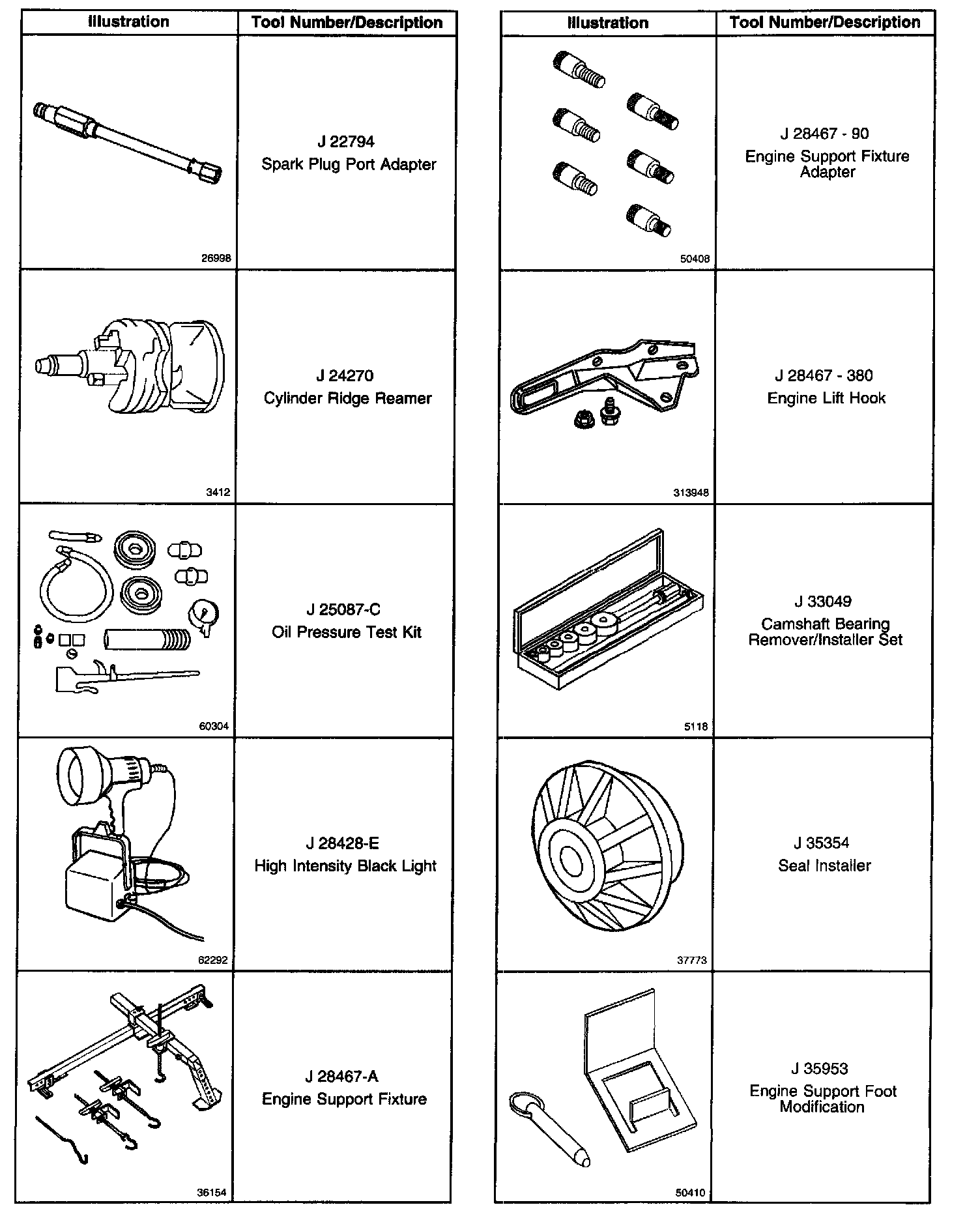 | Illustration | Tool Number/Description |
|---|---|
| 26998 | J 22794 Spark Plug Port Adapter |
| 3412 | J 24270 Cylinder Ridge Reamer |
| 60304 | J 25087-C Oil Pressure Test Kit |
| 62292 | J 28428-E High Intensity Black Light |
| 36154 | J 28467-A Engine Support Fixture |

| Illustration | Tool Number/Description |
|---|---|
| 50408 | J 28467 - 90 Engine Support Fixture Adapter |
| 313948 | J 28467 - 380 Engine Lift Hook |
| 5118 | J 33049 Camshaft Bearing Remover/Installer Set |
| 37773 | J 35354 Seal Installer |
| 50410 | J 35953 Engine Support Foot Modification |