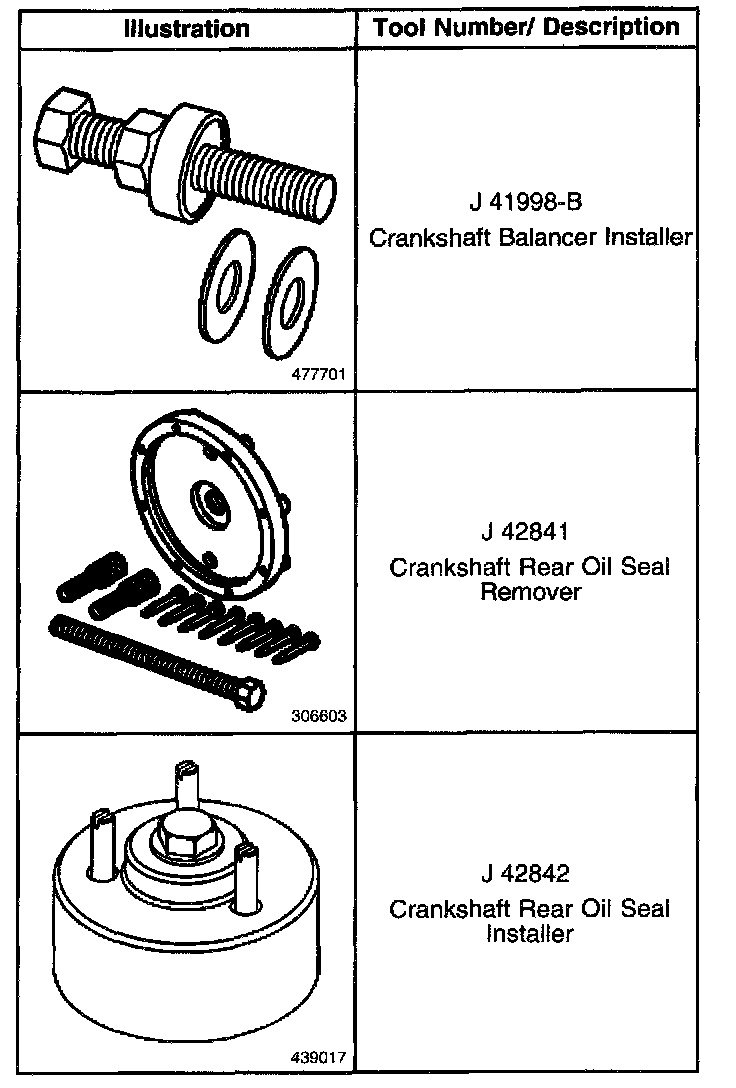 | Illustration | Tool Number/ Description |
|---|---|
| 477701 | J 41998-B Crankshaft Balancer Installer |
| 306603 | J 42841 Crankshaft Rear Oil Seal Remover |
| 439017 | J 42842 Crankshaft Rear Oil Seal Installer |