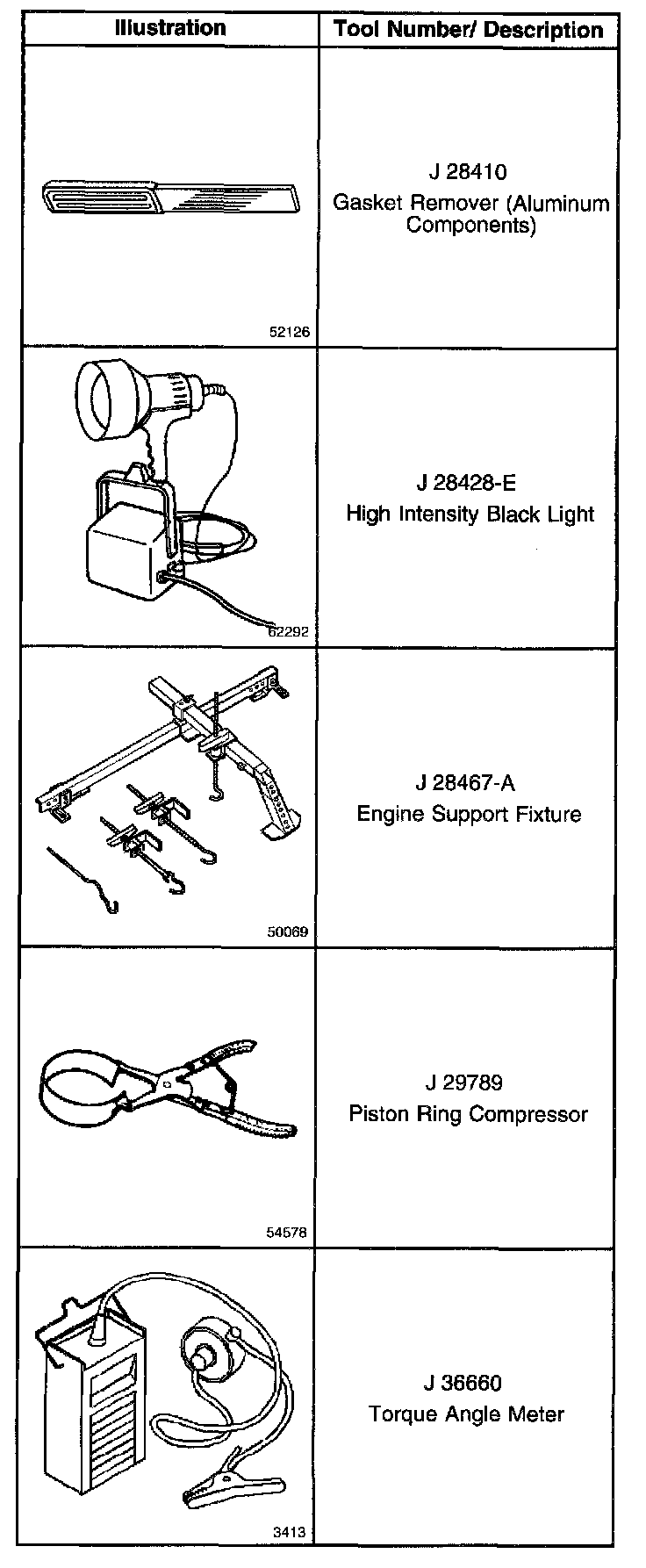 | Illustration | Tool Number/ Description |
|---|---|
| 52126 | J 28410 Gasket Remover (Aluminum Components) |
| 62292 | J 28428-E High Intensity Black Light |
| 50069 | J 28467-A Engine Support Fixture |
| 54578 | J 29789 Piston Ring Compressor |
| 3413 | J 36660 Torque Angle Meter |