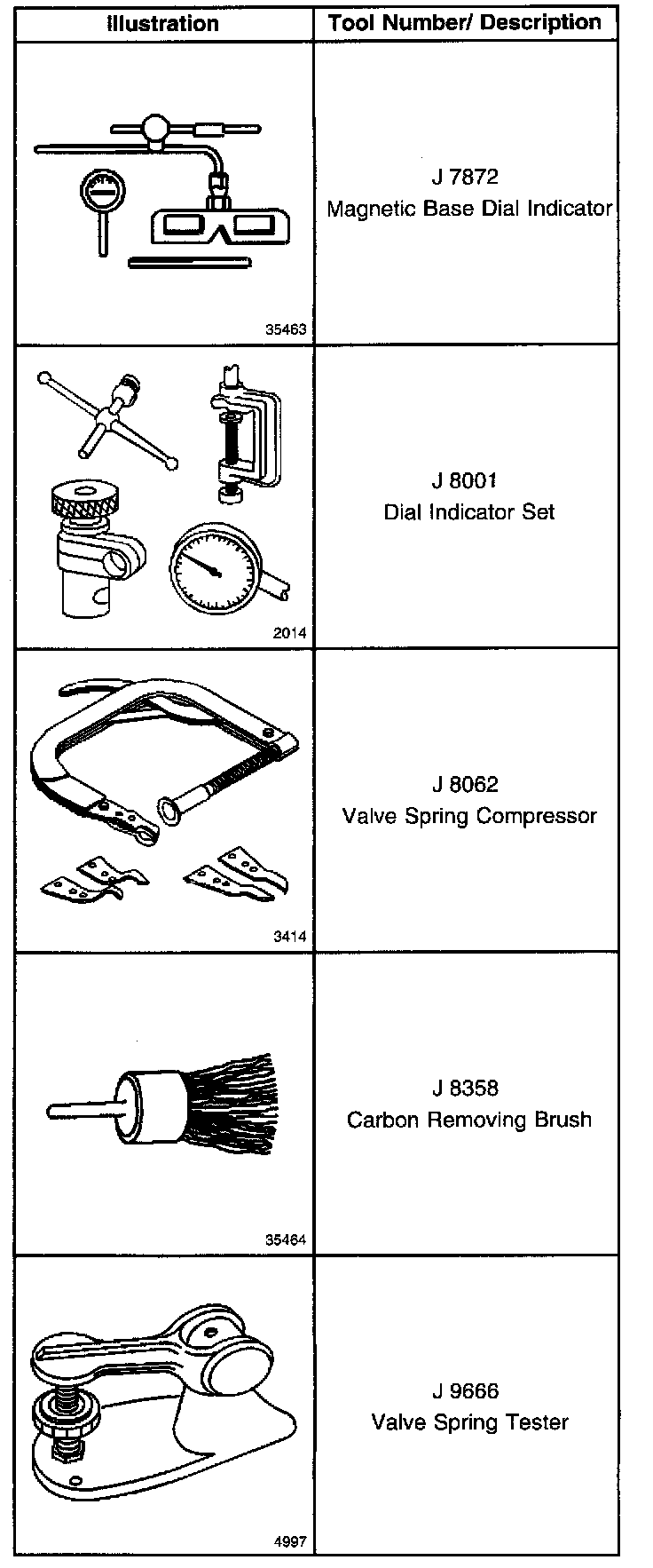 | Illustration | Tool Number/ Description |
|---|---|
| 35463 | J 7872 Magnetic Base Dial Indicator |
| 2014 | J 8001 Dial Indicator Set |
| 3414 | J 8062 Valve Spring Compressor |
| 35464 | J 8358 Carbon Removing Brush |
| 4997 | J 9666 Valve Spring Tester |