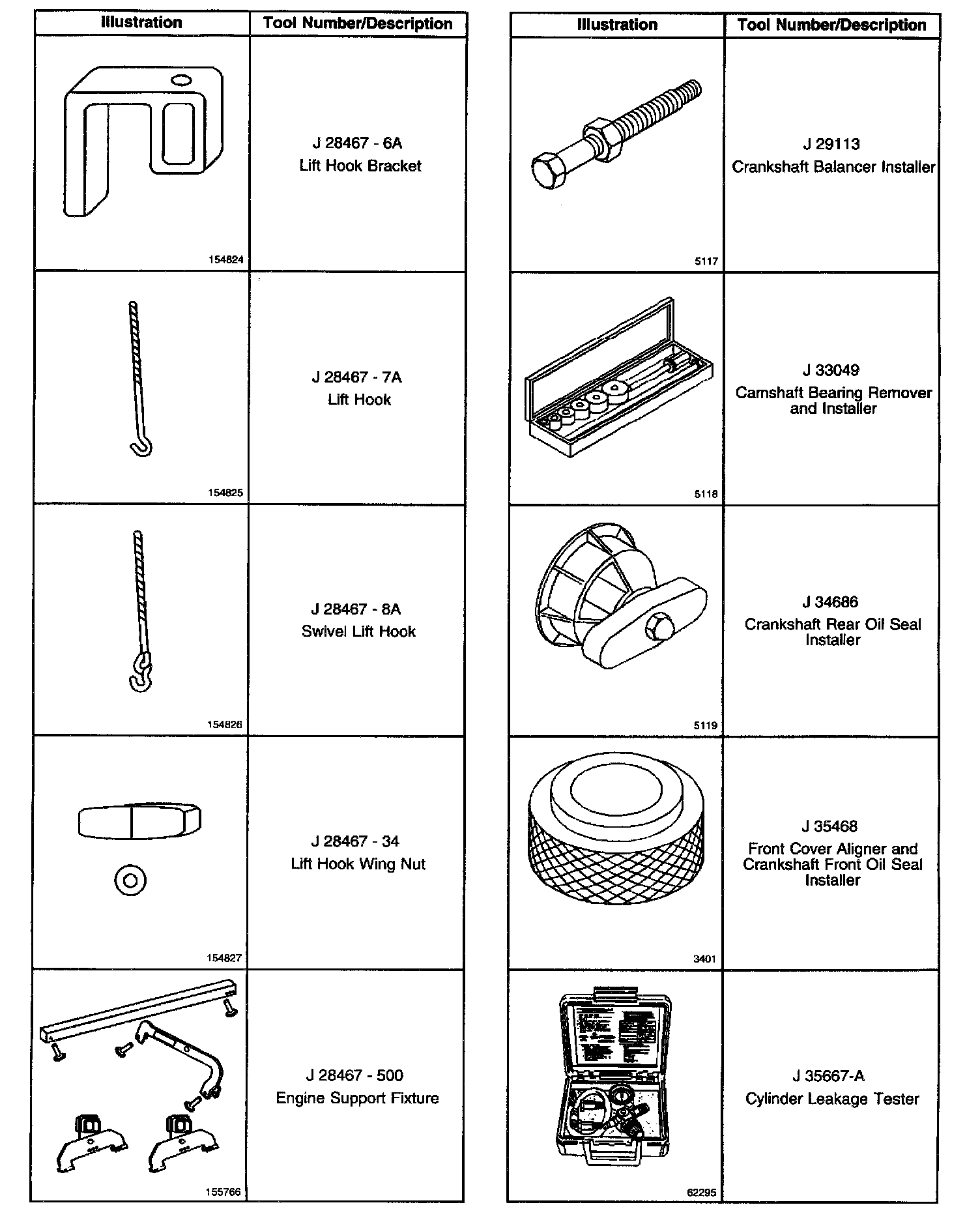 | Illustration | Tool Number/Description |
|---|---|
| 154824 | J 28467 - 6A Lift Hook Bracket |
| 154825 | J 28467 - 7A Lift Hook |
| 154826 | J 28467 - 8A Swivel Lift Hook |
| 154827 | J 28467 - 34 Lift Hook Wing Nut |
| 155766 | J 28467 - 500 Engine Support Fixture |

| Illustration | Tool Number/Description |
|---|---|
| 5117 | J 29113 Crankshaft Balancer Installer |
| 5118 | J 33049 Camshaft Bearing Remover and Installer |
| 5119 | J 34686 Crankshaft Rear Oil Seal Installer |
| 3401 | J 35468 Front Cover Aligner and Crankshaft Front Oil Seal Installer |
| 62295 | J 35667-A Cylinder Leakage Tester |