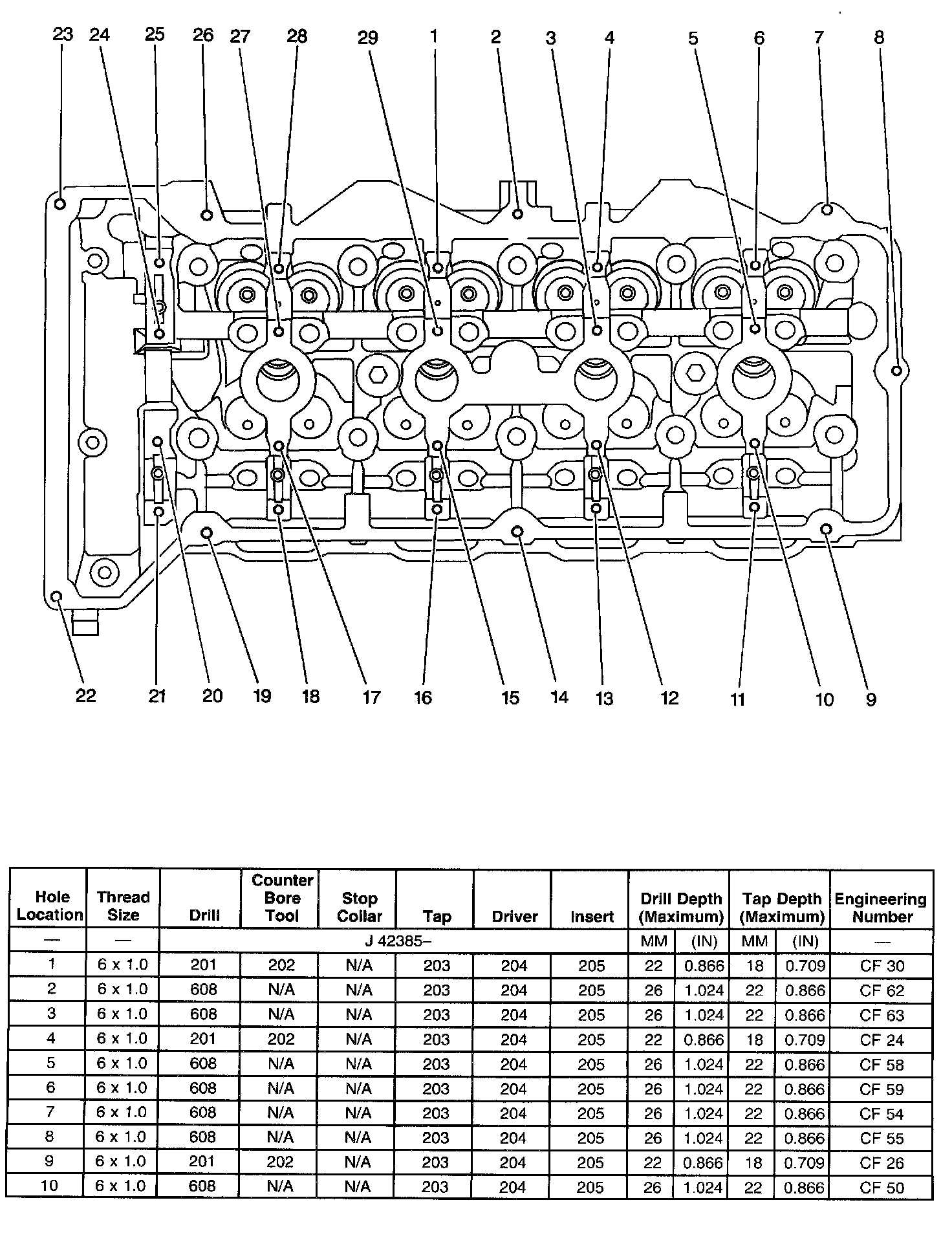 23 24 25 26 27 28 29 1 2 3 4 5 6 7 8

22 21 20 19 18 17 16 15 14 13 12 11 10 9

| Hole Location | Thread Size | Drill | Counter Bore Tool | Stop Collar | Tap | Driver | Insert | Drill Depth (Maximum) | | Tap Depth (Maximum) | | Engineering Number |
|---|---|---|---|---|---|---|---|---|---|---|---|---|
| — | — | J 42385– | | | | | | MM | (IN) | MM | (IN) | — |
| 1 | 6 x 1.0 | 201 | 202 | N/A | 203 | 204 | 205 | 22 | 0.866 | 18 | 0.709 | CF 30 |
| 2 | 6 x 1.0 | 608 | N/A | N/A | 203 | 204 | 205 | 26 | 1.024 | 22 | 0.866 | CF 62 |
| 3 | 6 x 1.0 | 608 | N/A | N/A | 203 | 204 | 205 | 26 | 1.024 | 22 | 0.866 | CF 63 |
| 4 | 6 x 1.0 | 201 | 202 | N/A | 203 | 204 | 205 | 22 | 0.866 | 18 | 0.709 | CF 24 |
| 5 | 6 x 1.0 | 608 | N/A | N/A | 203 | 204 | 205 | 26 | 1.024 | 22 | 0.866 | CF 58 |
| 6 | 6 x 1.0 | 608 | N/A | N/A | 203 | 204 | 205 | 26 | 1.024 | 22 | 0.866 | CF 59 |
| 7 | 6 x 1.0 | 608 | N/A | N/A | 203 | 204 | 205 | 26 | 1.024 | 22 | 0.866 | CF 54 |
| 8 | 6 x 1.0 | 608 | N/A | N/A | 203 | 204 | 205 | 26 | 1.024 | 22 | 0.866 | CF 55 |
| 9 | 6 x 1.0 | 201 | 202 | N/A | 203 | 204 | 205 | 22 | 0.866 | 18 | 0.709 | CF 26 |
| 10 | 6 x 1.0 | 608 | N/A | N/A | 203 | 204 | 205 | 26 | 1.024 | 22 | 0.866 | CF 50 |