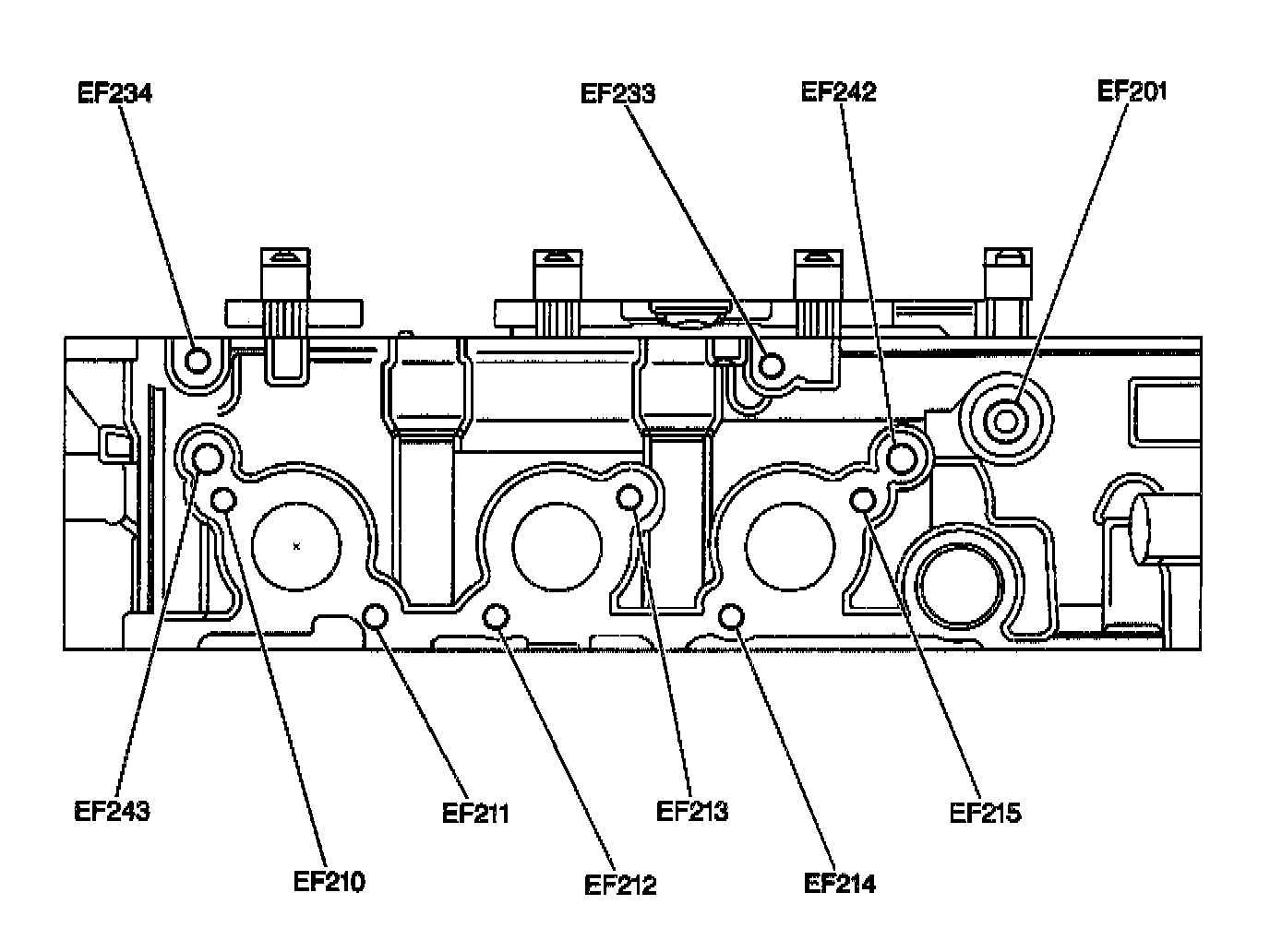 EF234
EF233
EF242
EF201
EF243
EF211
EF213
EF215
EF210
EF212
EF214