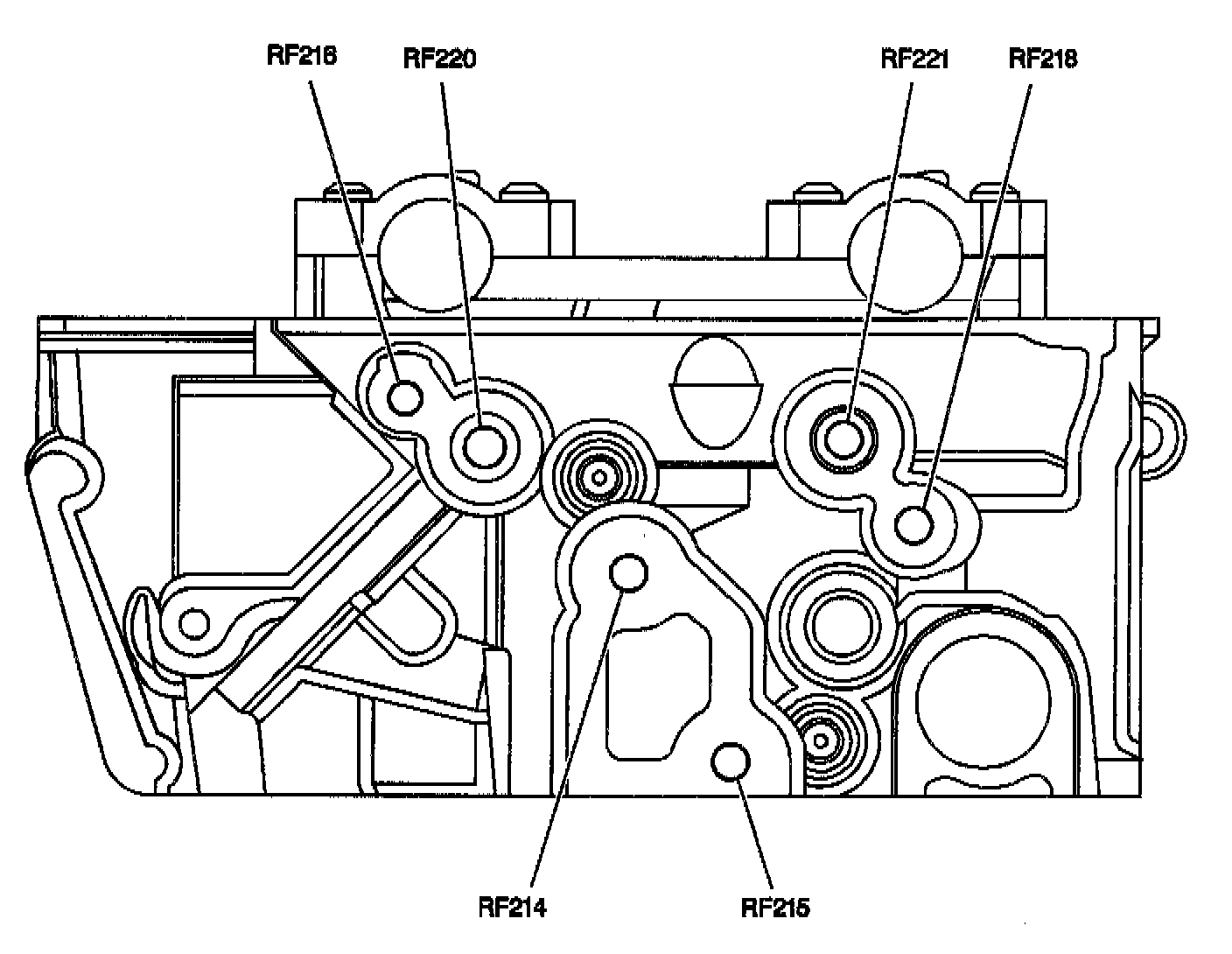 RF216 RF220 RF221 RF218

RF214 RF215