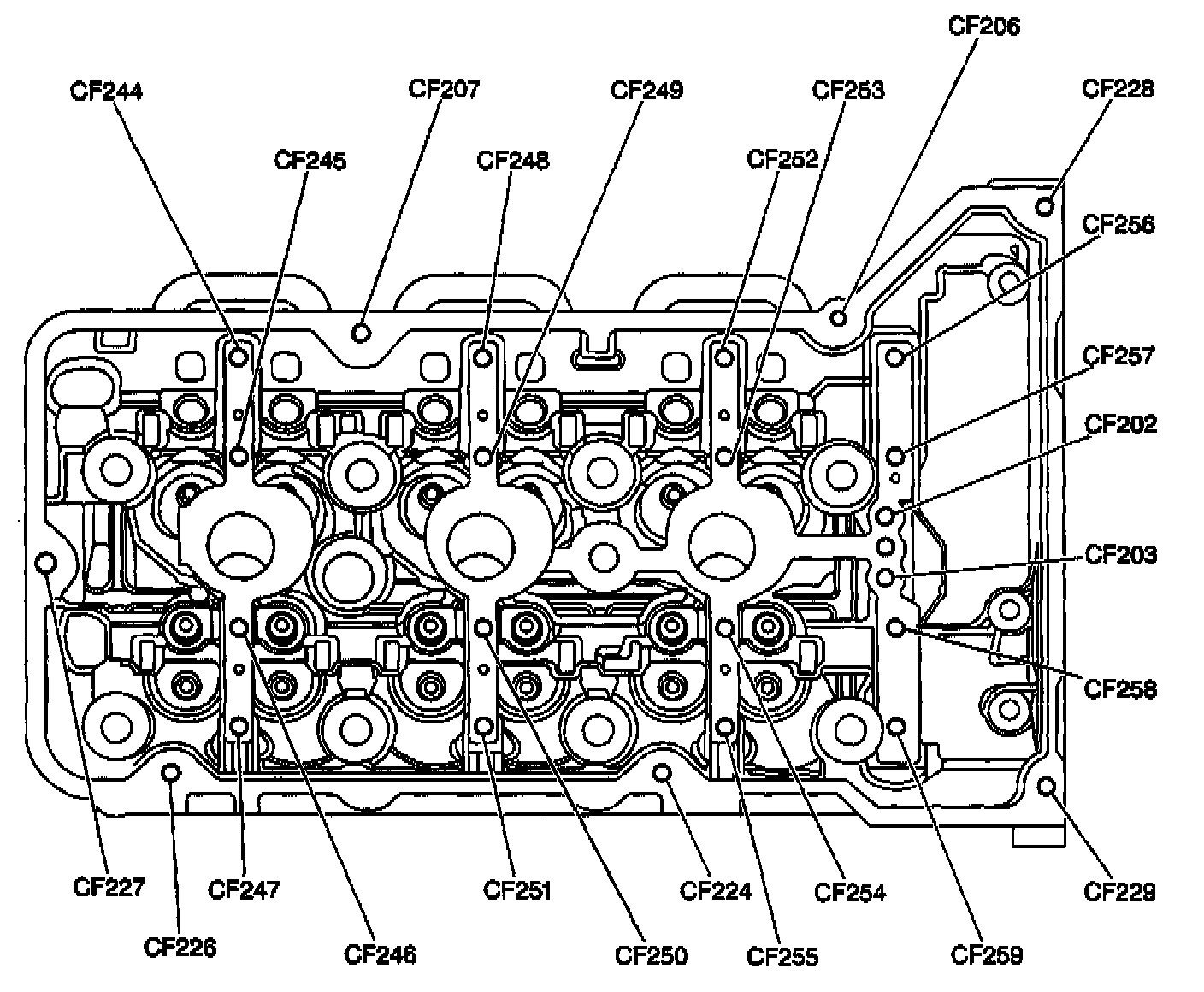 CF206
CF244
CF207
CF249
CF253
CF228
CF245
CF248
CF252
CF256
CF257
CF202
CF203
CF258
CF227
CF247
CF251
CF224
CF254
CF229
CF226
CF246
CF250
CF255
CF259