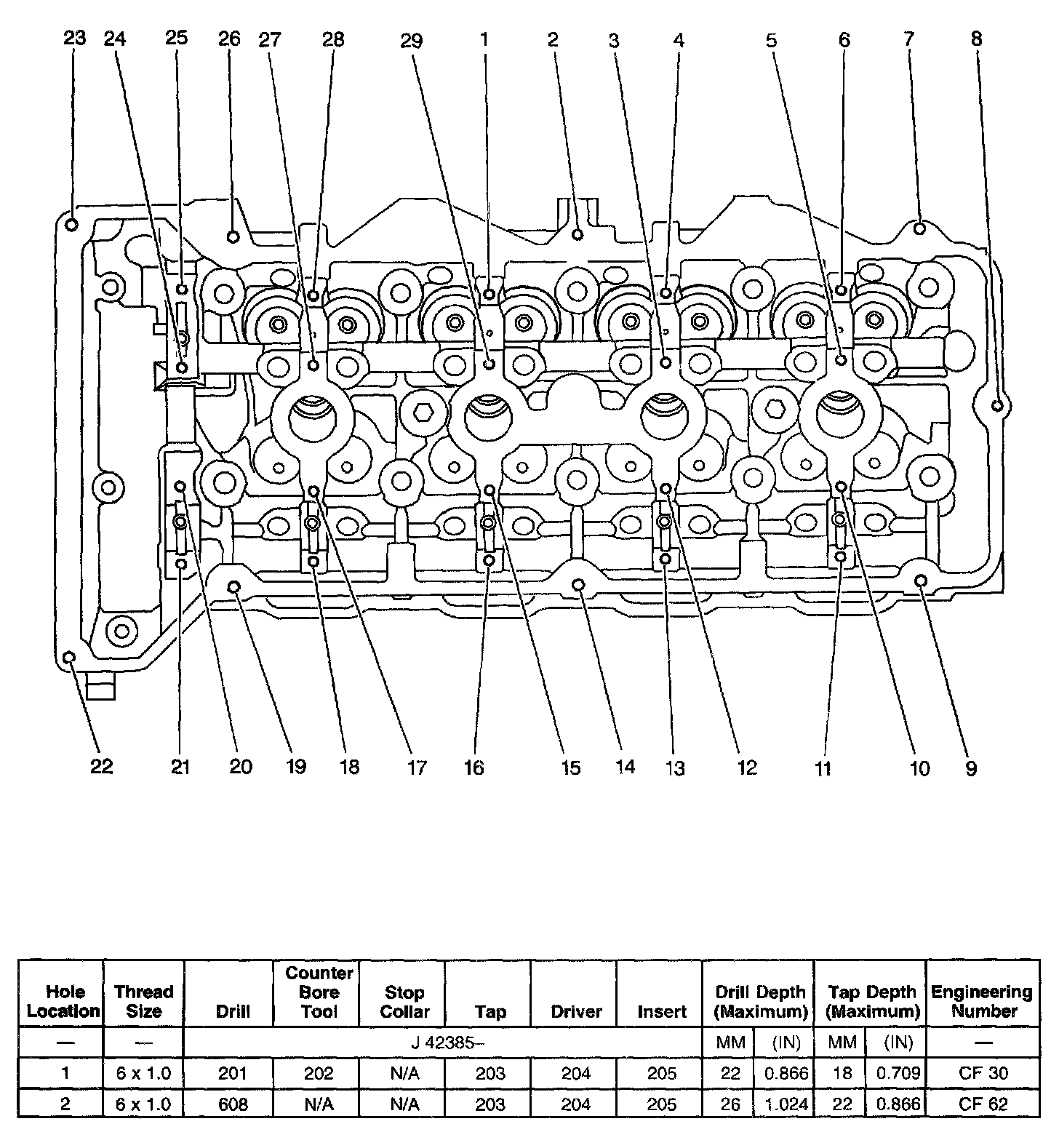 23 24 25 26 27 28 29 1 2 3 4 5 6 7 8

22 21 20 19 18 17 16 15 14 13 12 11 10 9

| Hole Location | Thread Size | Drill | Counter Bore Tool | Stop Collar | Tap | Driver | Insert | Drill Depth (Maximum) | | Tap Depth (Maximum) | | Engineering Number |
|---|---|---|---|---|---|---|---|---|---|---|---|---|
| — | — | J 42385– | | | | | | MM | (IN) | MM | (IN) | — |
| 1 | 6 x 1.0 | 201 | 202 | N/A | 203 | 204 | 205 | 22 | 0.866 | 18 | 0.709 | CF 30 |
| 2 | 6 x 1.0 | 608 | N/A | N/A | 203 | 204 | 205 | 26 | 1.024 | 22 | 0.866 | CF 62 |