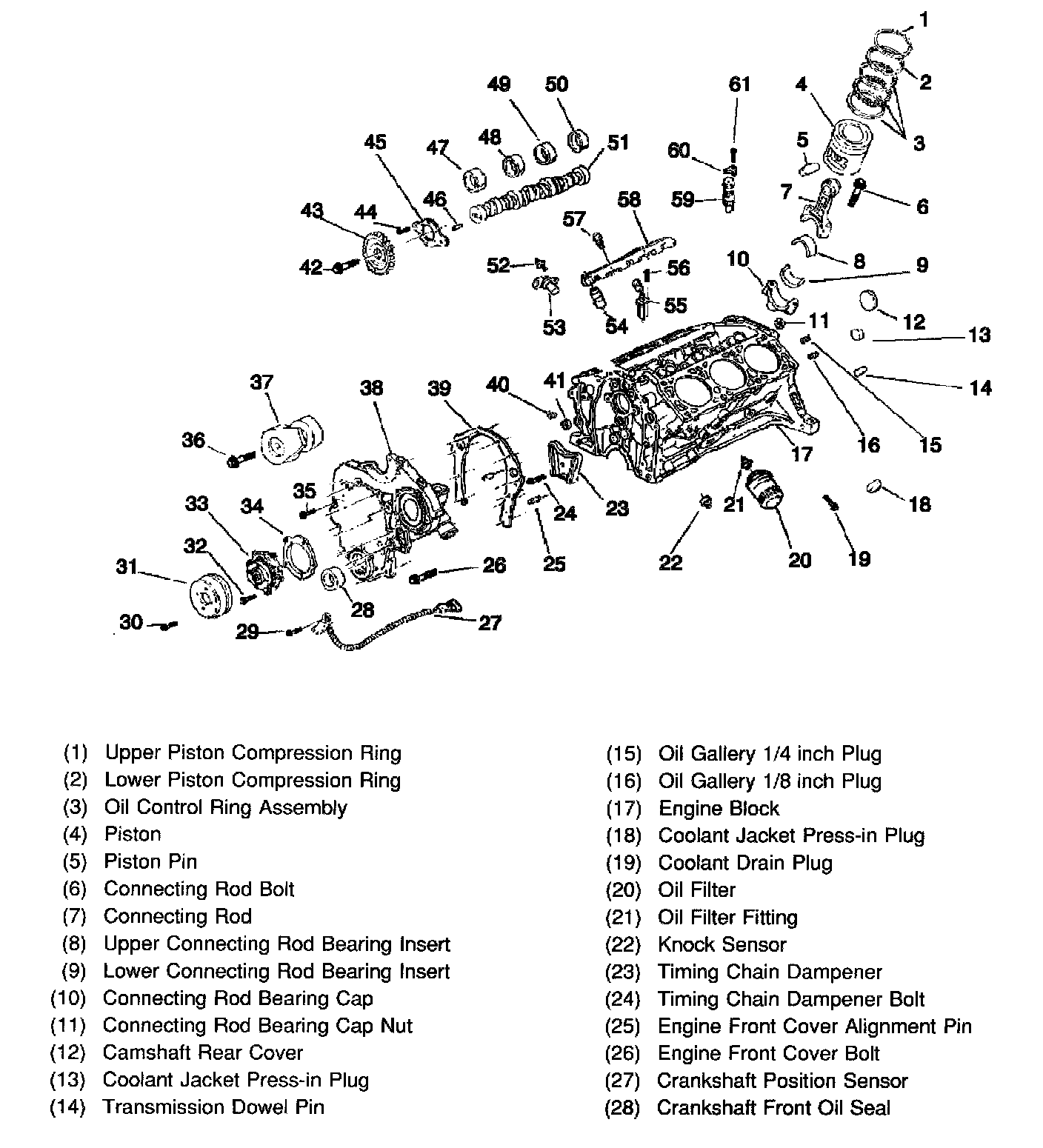 1
2
3
4
5
6
7
8
9
10
11
12
13
14
15
16
17
18
19
20
21
22
23
24
25
26
27
28
29
30
31
32
33
34
35
36
37
38
39
40
41
42
43
44
45
46
47
48
49
50
51
52
53
54
55
56
57
58
59
60
61

(1) Upper Piston Compression Ring
(2) Lower Piston Compression Ring
(3) Oil Control Ring Assembly
(4) Piston
(5) Piston Pin
(6) Connecting Rod Bolt
(7) Connecting Rod
(8) Upper Connecting Rod Bearing Insert
(9) Lower Connecting Rod Bearing Insert
(10) Connecting Rod Bearing Cap
(11) Connecting Rod Bearing Cap Nut
(12) Camshaft Rear Cover
(13) Coolant Jacket Press-in Plug
(14) Transmission Dowel Pin

(15) Oil Gallery 1/4 inch Plug
(16) Oil Gallery 1/8 inch Plug
(17) Engine Block
(18) Coolant Jacket Press-in Plug
(19) Coolant Drain Plug
(20) Oil Filter
(21) Oil Filter Fitting
(22) Knock Sensor
(23) Timing Chain Dampener
(24) Timing Chain Dampener Bolt
(25) Engine Front Cover Alignment Pin
(26) Engine Front Cover Bolt
(27) Crankshaft Position Sensor
(28) Crankshaft Front Oil Seal