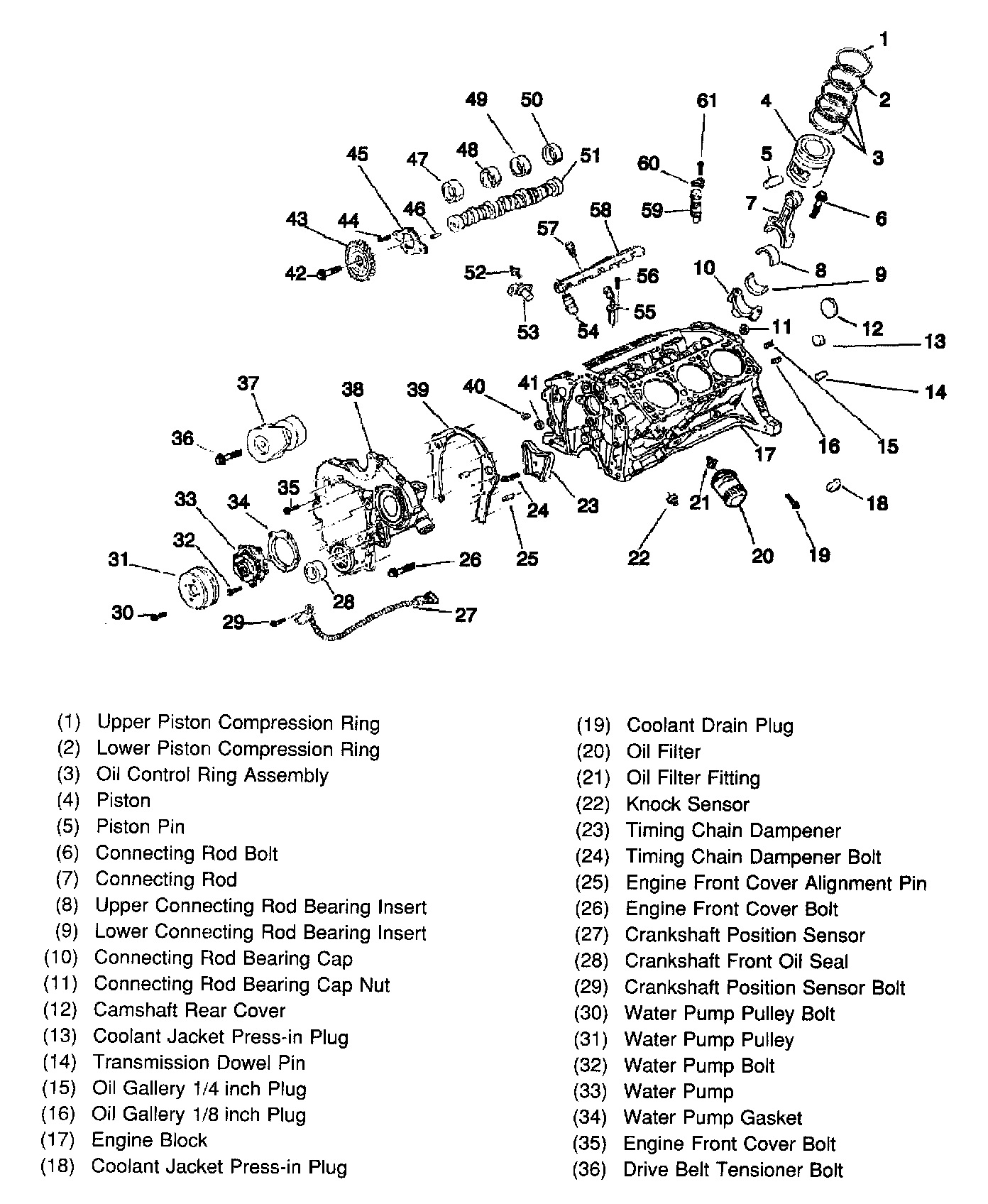 1
2
3
4
5
6
7
8
9
10
11
12
13
14
15
16
17
18
19
20
21
22
23
24
25
26
27
28
29
30
31
32
33
34
35
36
37
38
39
40
41
42
43
44
45
46
47
48
49
50
51
52
53
54
55
56
57
58
59
60
61

(1) Upper Piston Compression Ring
(2) Lower Piston Compression Ring
(3) Oil Control Ring Assembly
(4) Piston
(5) Piston Pin
(6) Connecting Rod Bolt
(7) Connecting Rod
(8) Upper Connecting Rod Bearing Insert
(9) Lower Connecting Rod Bearing Insert
(10) Connecting Rod Bearing Cap
(11) Connecting Rod Bearing Cap Nut
(12) Camshaft Rear Cover
(13) Coolant Jacket Press-in Plug
(14) Transmission Dowel Pin
(15) Oil Gallery 1/4 inch Plug
(16) Oil Gallery 1/8 inch Plug
(17) Engine Block
(18) Coolant Jacket Press-in Plug

(19) Coolant Drain Plug
(20) Oil Filter
(21) Oil Filter Fitting
(22) Knock Sensor
(23) Timing Chain Dampener
(24) Timing Chain Dampener Bolt
(25) Engine Front Cover Alignment Pin
(26) Engine Front Cover Bolt
(27) Crankshaft Position Sensor
(28) Crankshaft Front Oil Seal
(29) Crankshaft Position Sensor Bolt
(30) Water Pump Pulley Bolt
(31) Water Pump Pulley
(32) Water Pump Bolt
(33) Water Pump
(34) Water Pump Gasket
(35) Engine Front Cover Bolt
(36) Drive Belt Tensioner Bolt