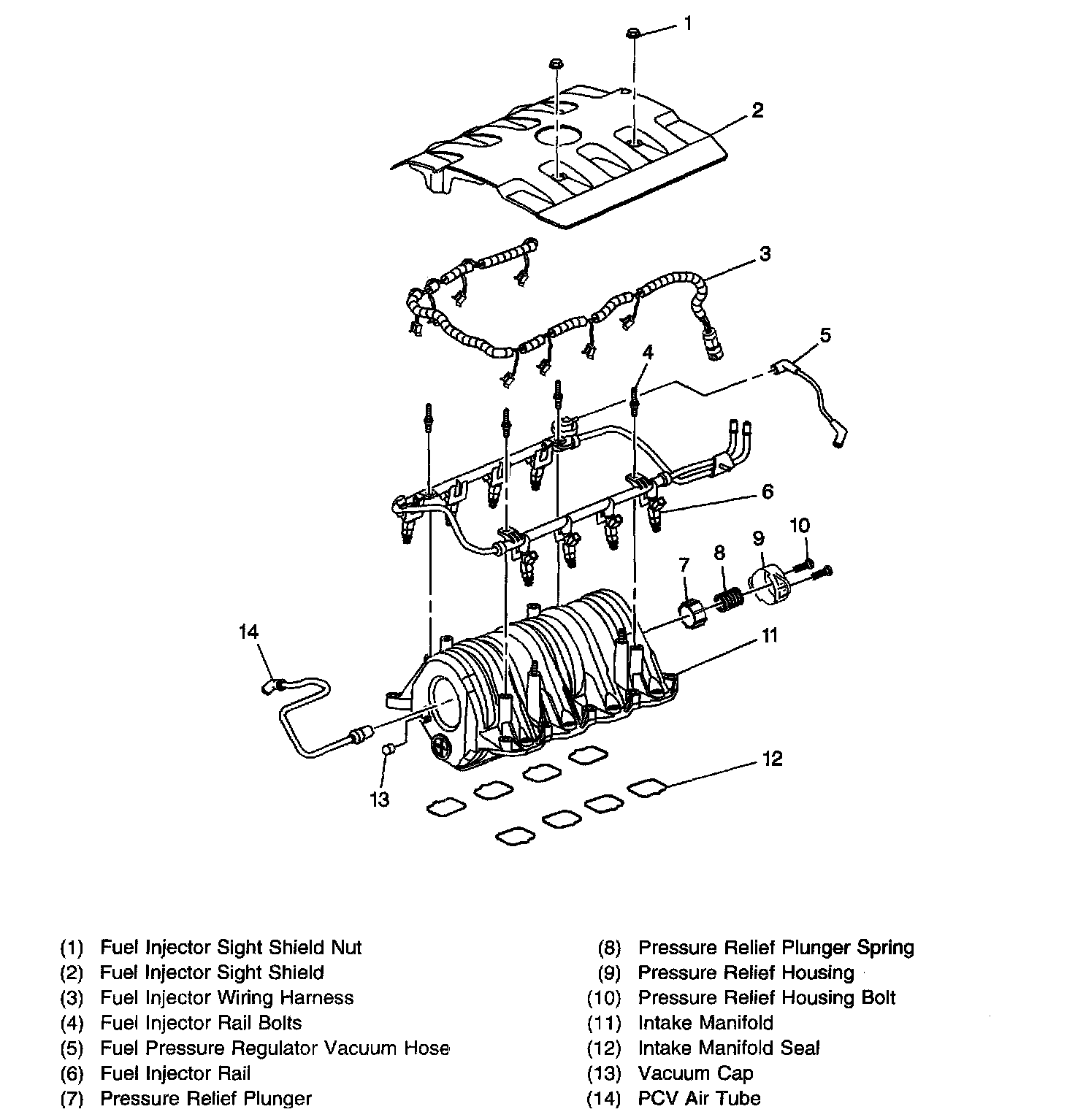 1
2
3
5
4
6
10
9
8
7
14
11
12
13

(1) Fuel Injector Sight Shield Nut
(2) Fuel Injector Sight Shield
(3) Fuel Injector Wiring Harness
(4) Fuel Injector Rail Bolts
(5) Fuel Pressure Regulator Vacuum Hose
(6) Fuel Injector Rail
(7) Pressure Relief Plunger

(8) Pressure Relief Plunger Spring
(9) Pressure Relief Housing
(10) Pressure Relief Housing Bolt
(11) Intake Manifold
(12) Intake Manifold Seal
(13) Vacuum Cap
(14) PCV Air Tube