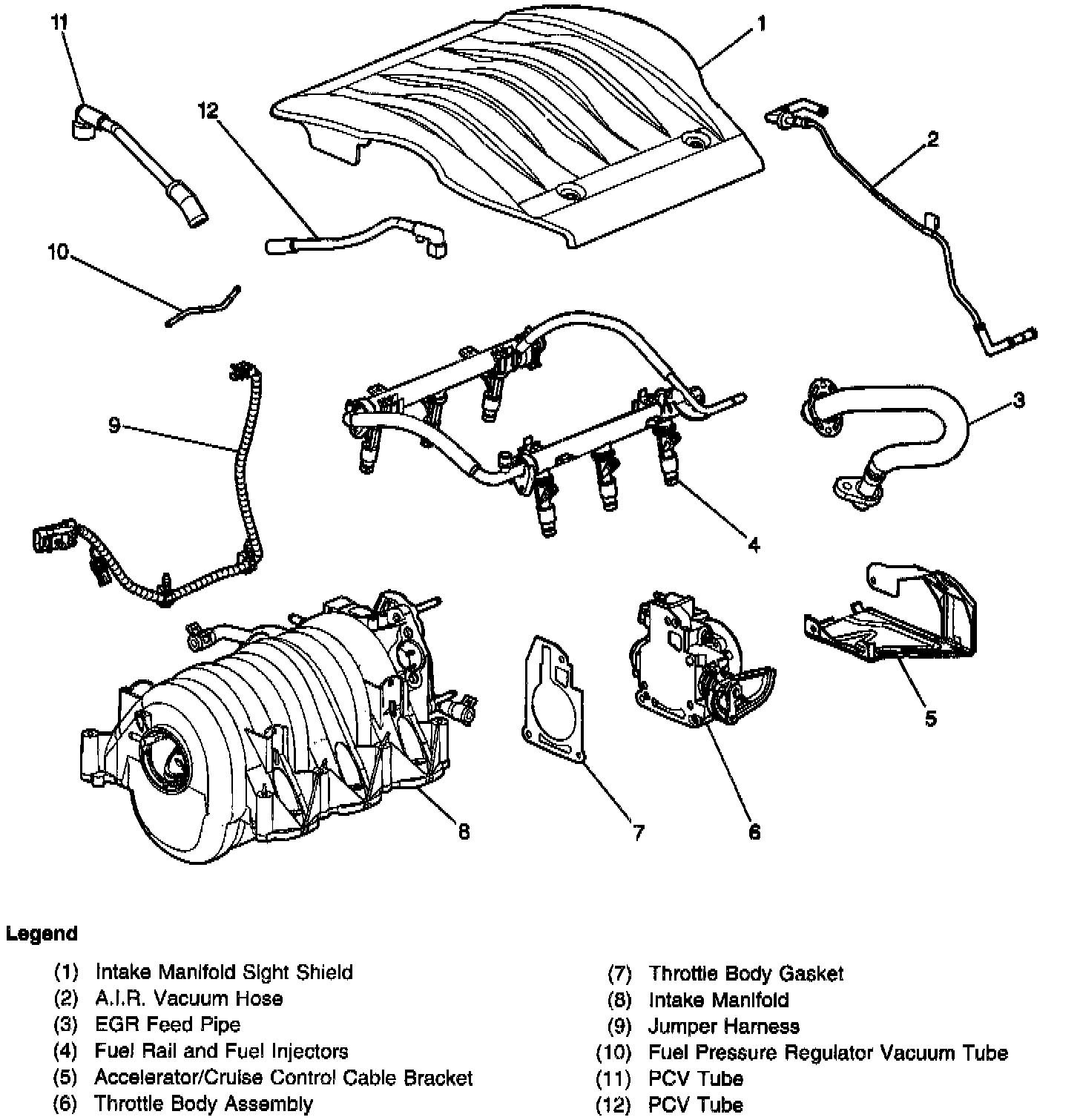 11

1

12

2

10

9

3

4

5

8

7

6

Legend

(1) Intake Manifold Sight Shield
(2) A.I.R. Vacuum Hose
(3) EGR Feed Pipe
(4) Fuel Rail and Fuel Injectors
(5) Accelerator/Cruise Control Cable Bracket
(6) Throttle Body Assembly

(7) Throttle Body Gasket
(8) Intake Manifold
(9) Jumper Harness
(10) Fuel Pressure Regulator Vacuum Tube
(11) PCV Tube
(12) PCV Tube