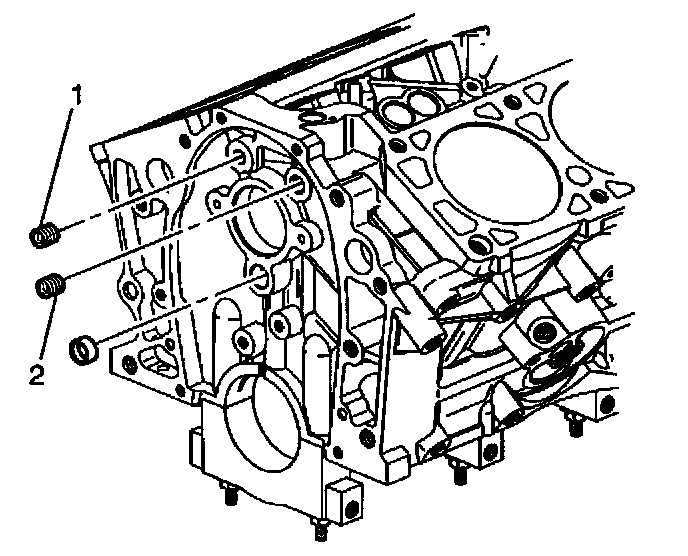 1
2