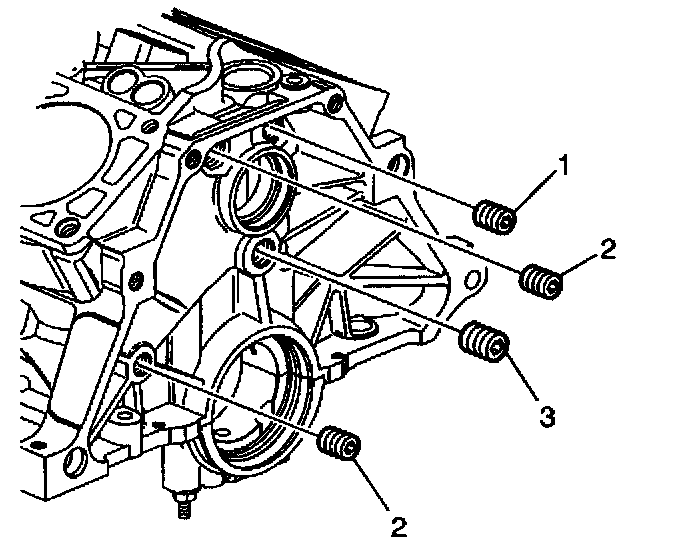 1
2
3
2