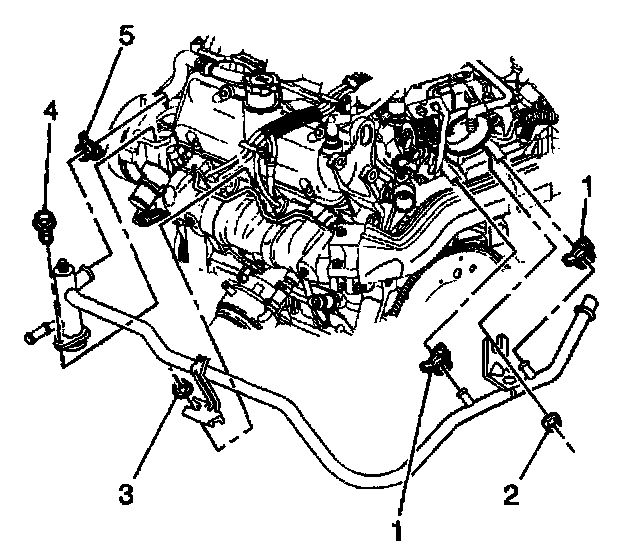 5
4
1
3
1
2