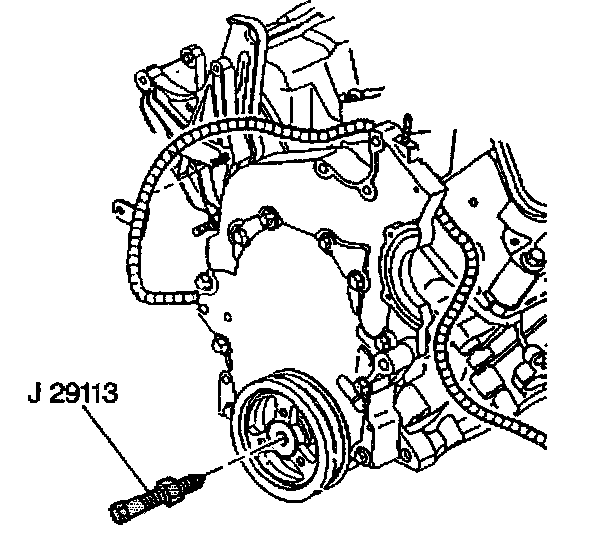 J 29113