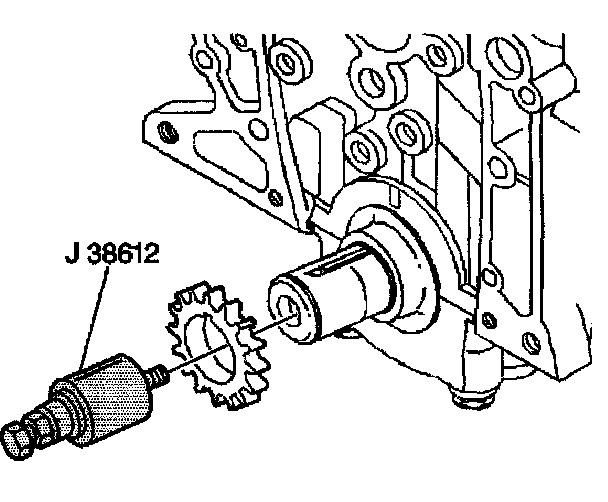 J 38612