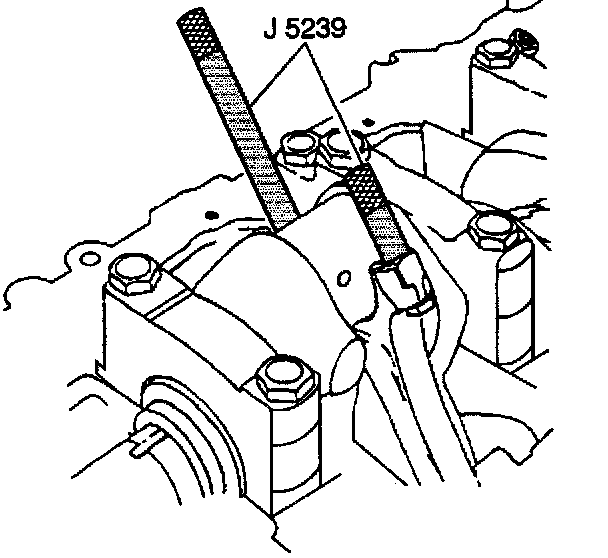 J 5239