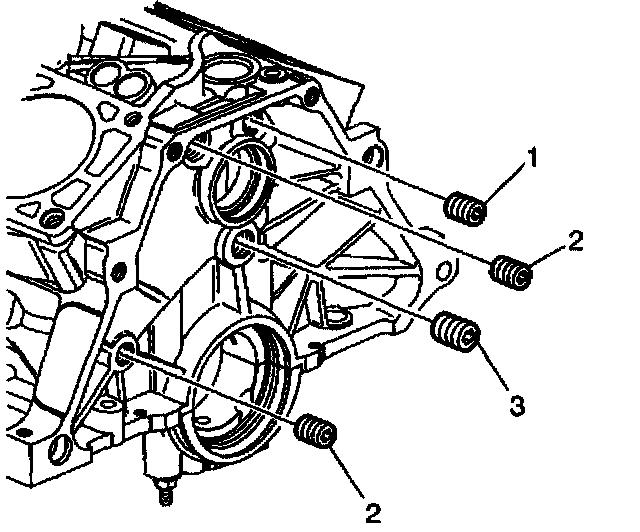 1
2
3
2