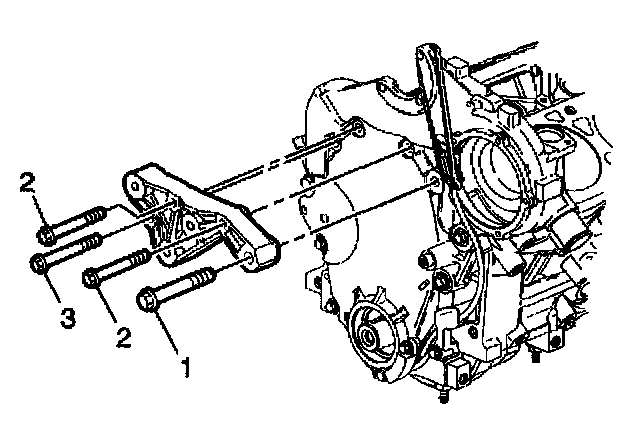 2
3
2
1